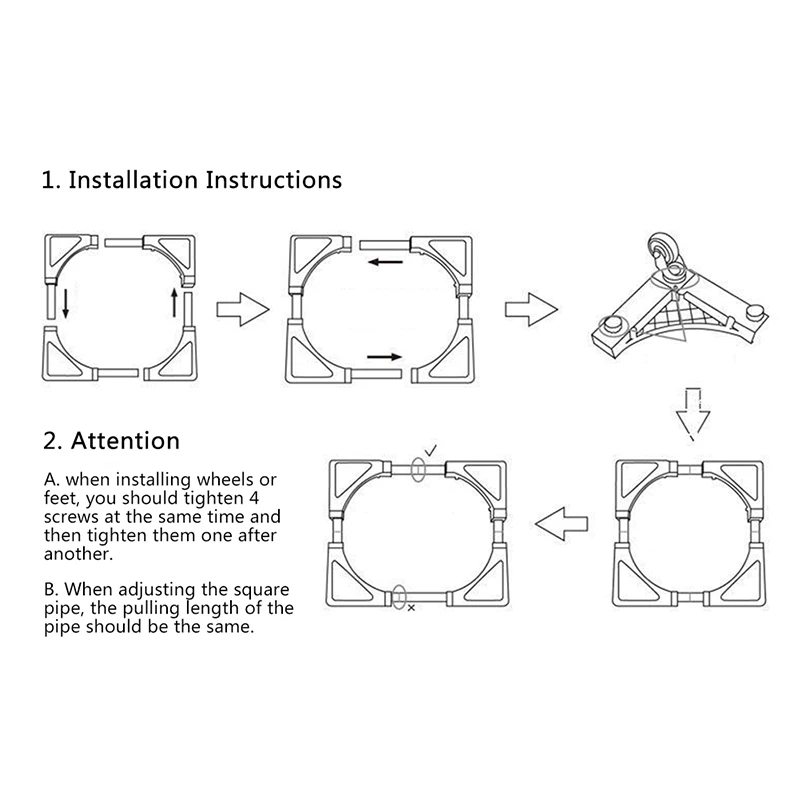 1. Installation Instructions

2. Attention

A. when installing wheels or feet, you should tighten 4 screws at the same time and then tighten them one after another.

B. When adjusting the square pipe, the pulling length of the pipe should be the same.

✓

×