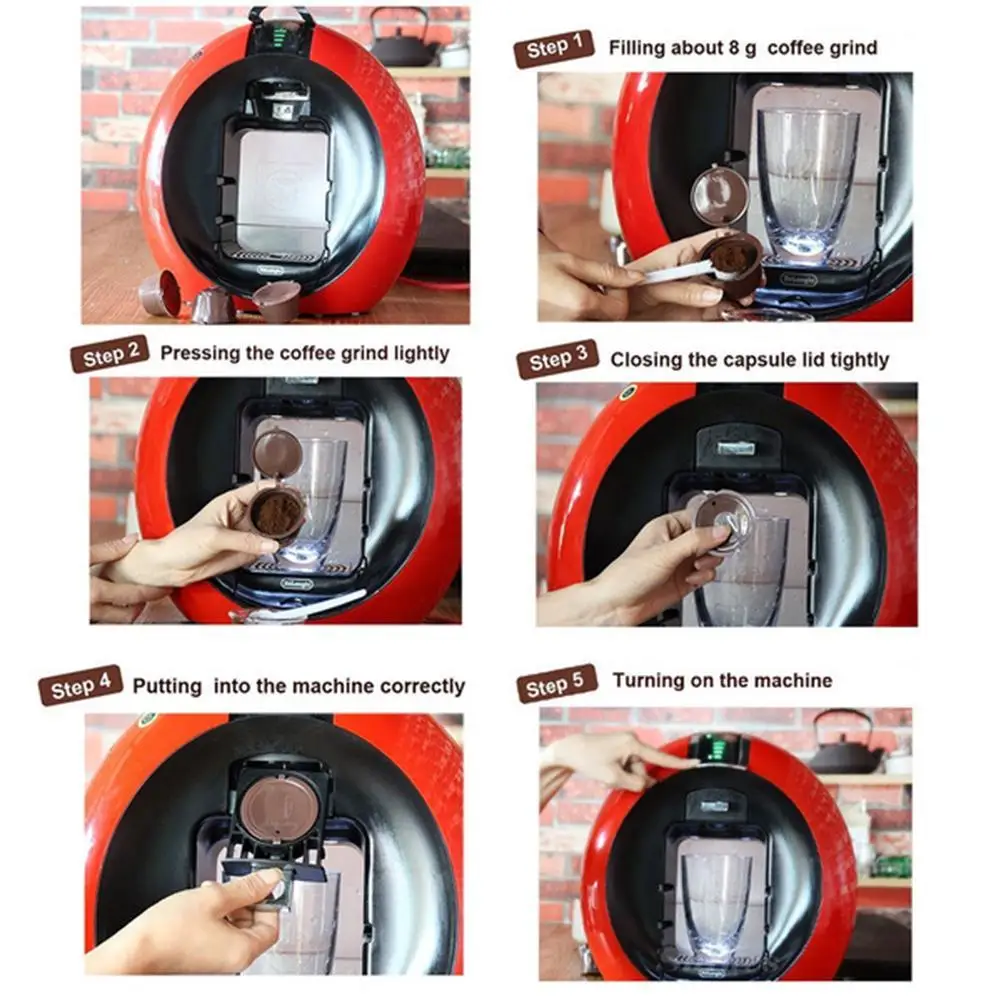 Step 1 Filling about 8 g coffee grind

Step 2 Pressing the coffee grind lightly

Step 3 Closing the capsule lid tightly

Step 4 Putting into the machine correctly

Step 5 Turning on the machine