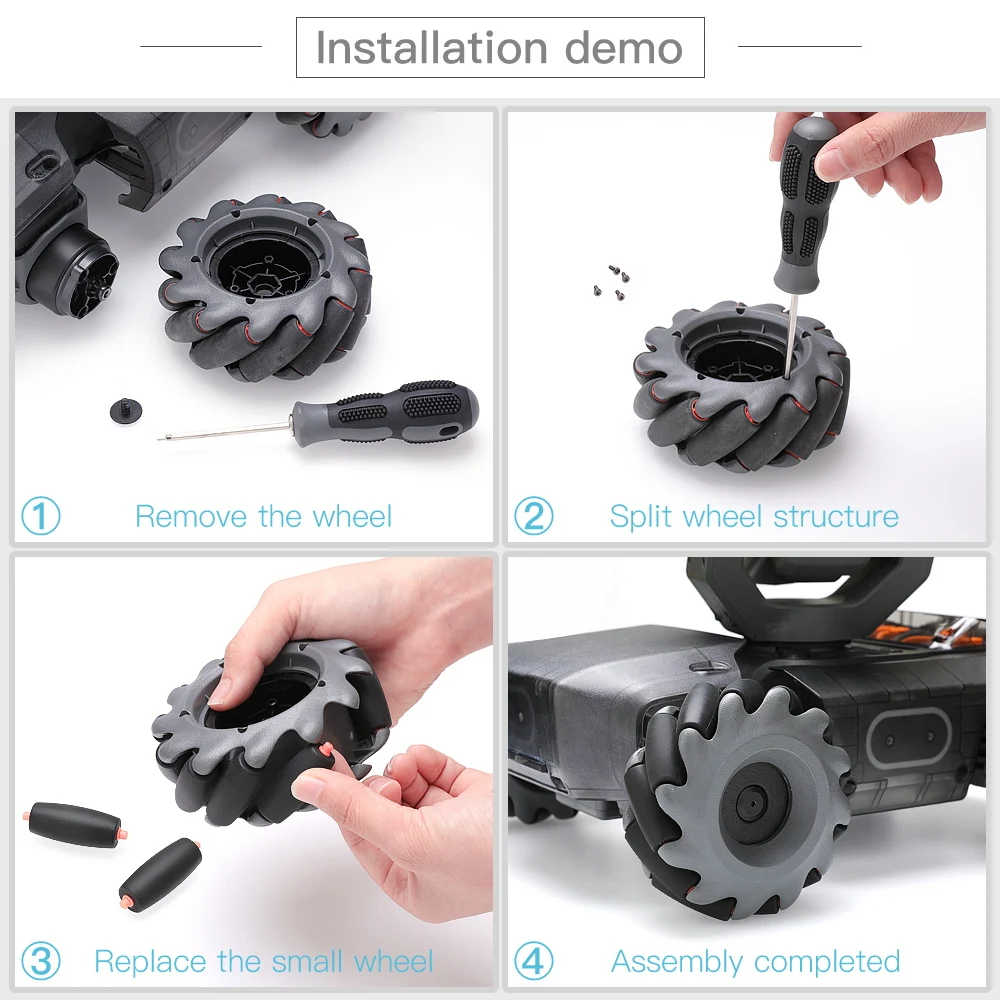 Installation demo

① Remove the wheel

② Split wheel structure

③ Replace the small wheel

④ Assembly completed