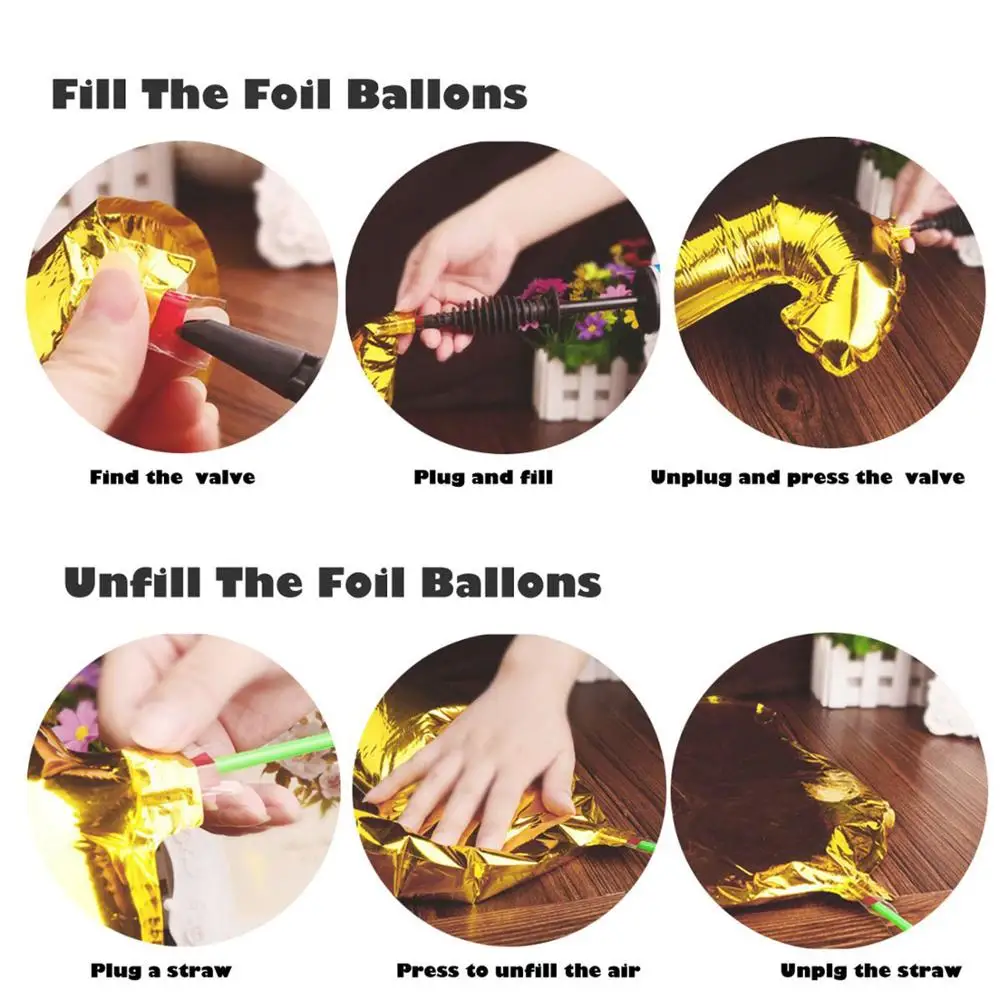 Fill The Foil Ballons

Find the valve

Plug and fill

Unplug and press the valve

Unfill The Foil Ballons

Plug a straw

Press to unfill the air

Unplg the straw