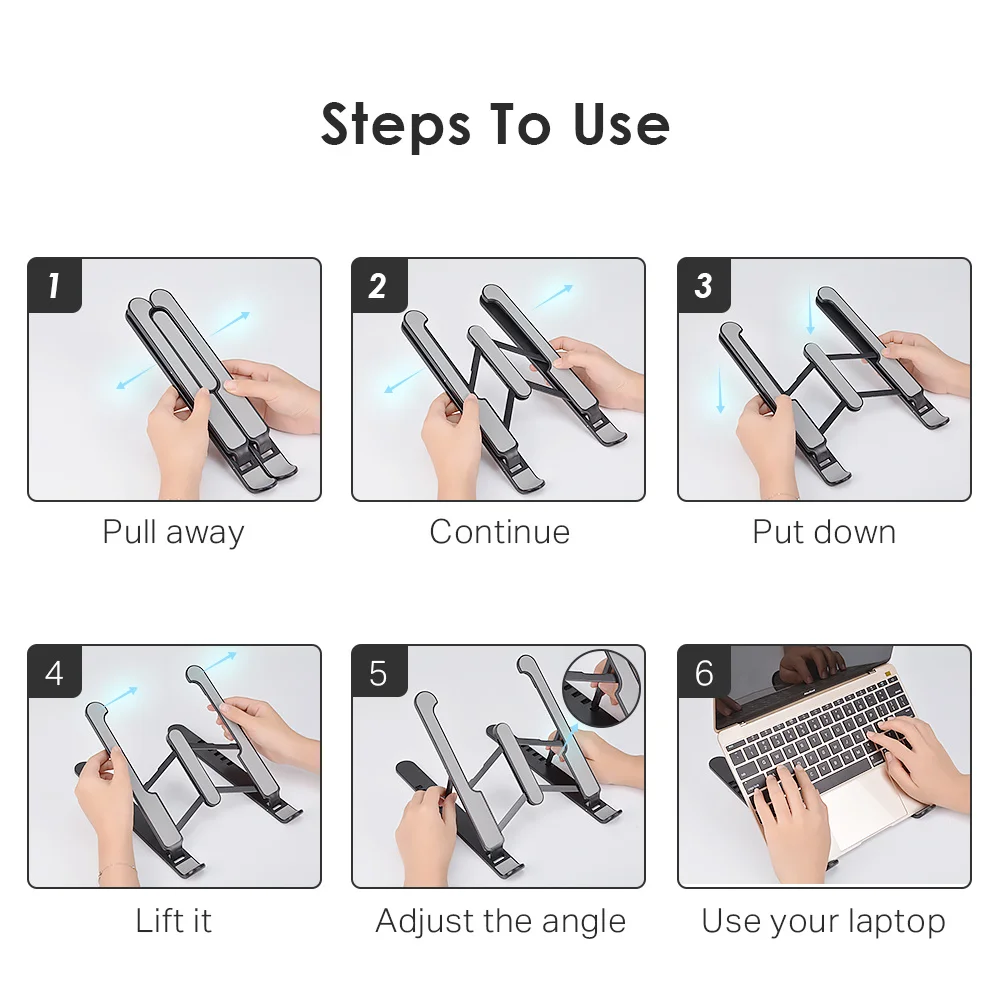 Steps To Use

1

Pull away

2

Continue

3

Put down

4

Lift it

5

Adjust the angle

6

Use your laptop