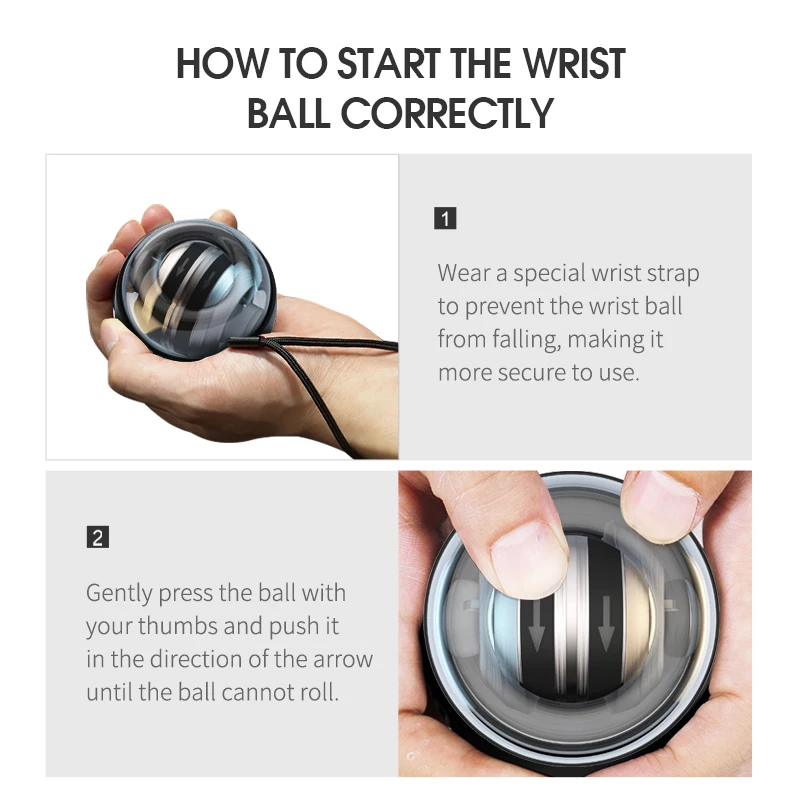 HOW TO START THE WRIST BALL CORRECTLY

1

Wear a special wrist strap to prevent the wrist ball from falling, making it more secure to use.

2

Gently press the ball with your thumbs and push it in the direction of the arrow until the ball cannot roll.