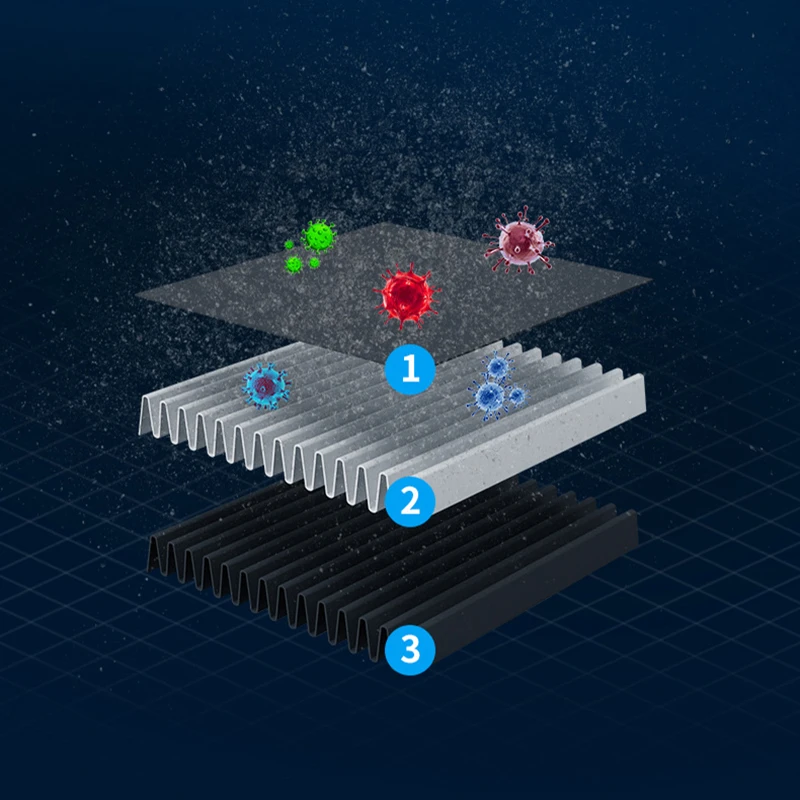 1
2
3