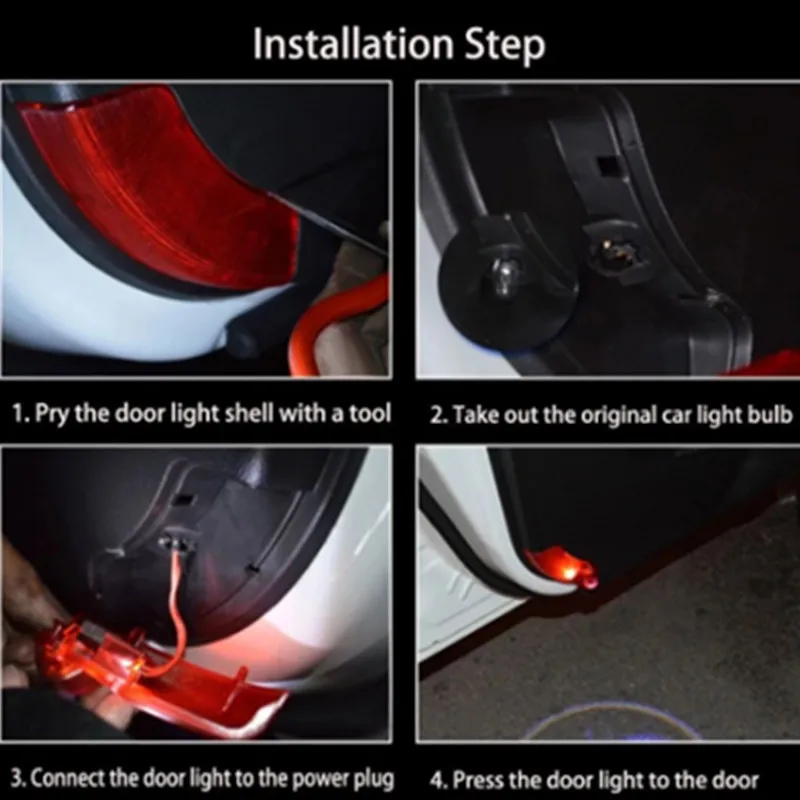 Installation Step

1. Pry the door light shell with a tool

2. Take out the original car light bulb

3. Connect the door light to the power plug

4. Press the door light to the door