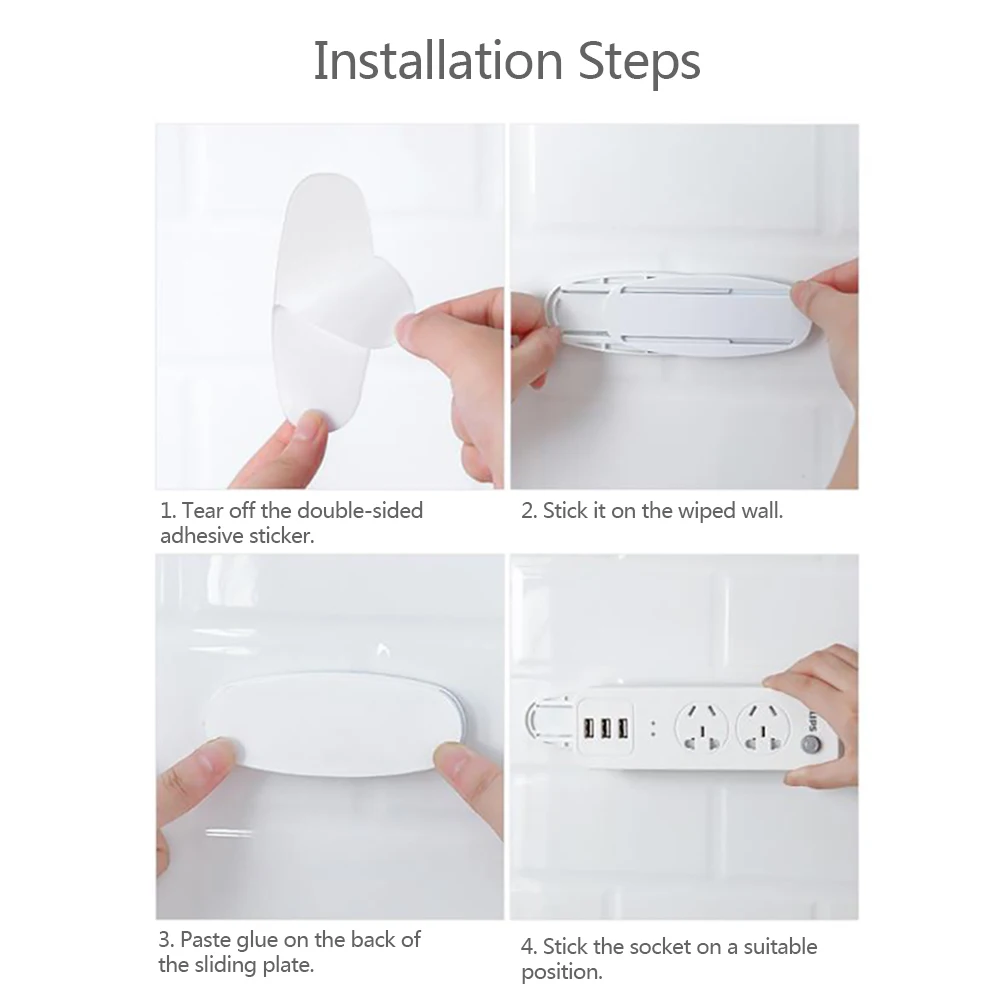 Installation Steps

1. Tear off the double-sided adhesive sticker.

2. Stick it on the wiped wall.

3. Paste glue on the back of the sliding plate.

4. Stick the socket on a suitable position.