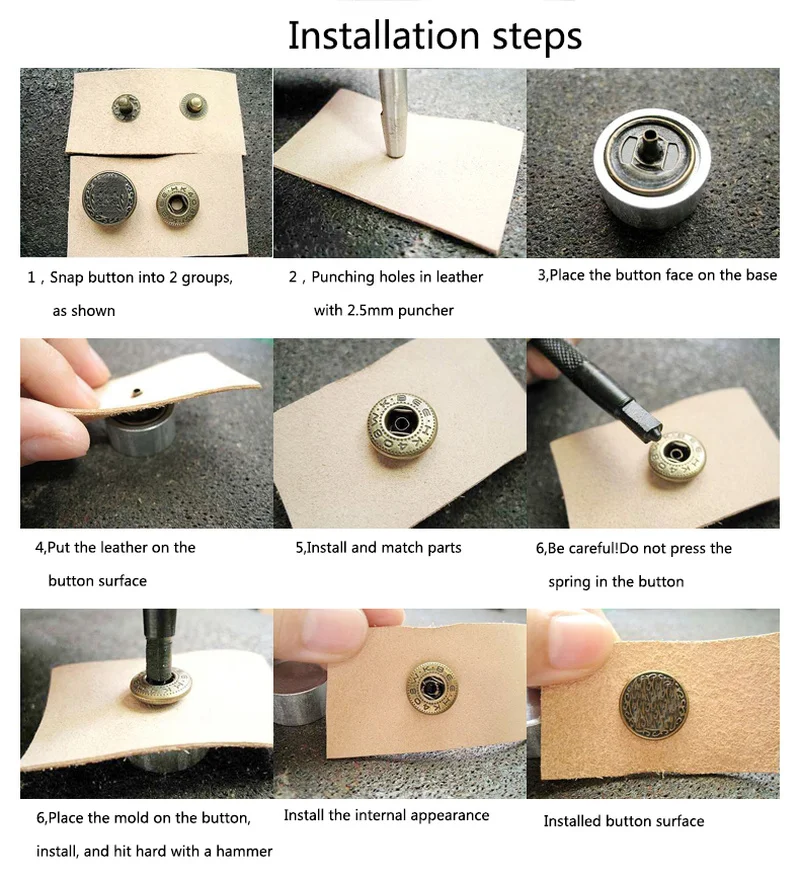 Installation steps

1，Snap button into 2 groups, as shown

2，Punching holes in leather with 2.5mm puncher

3,Place the button face on the base

4,Put the leather on the button surface

5,Install and match parts

6,Be careful!Do not press the spring in the button

6,Place the mold on the button, install, and hit hard with a hammer

Install the internal appearance

Installed button surface