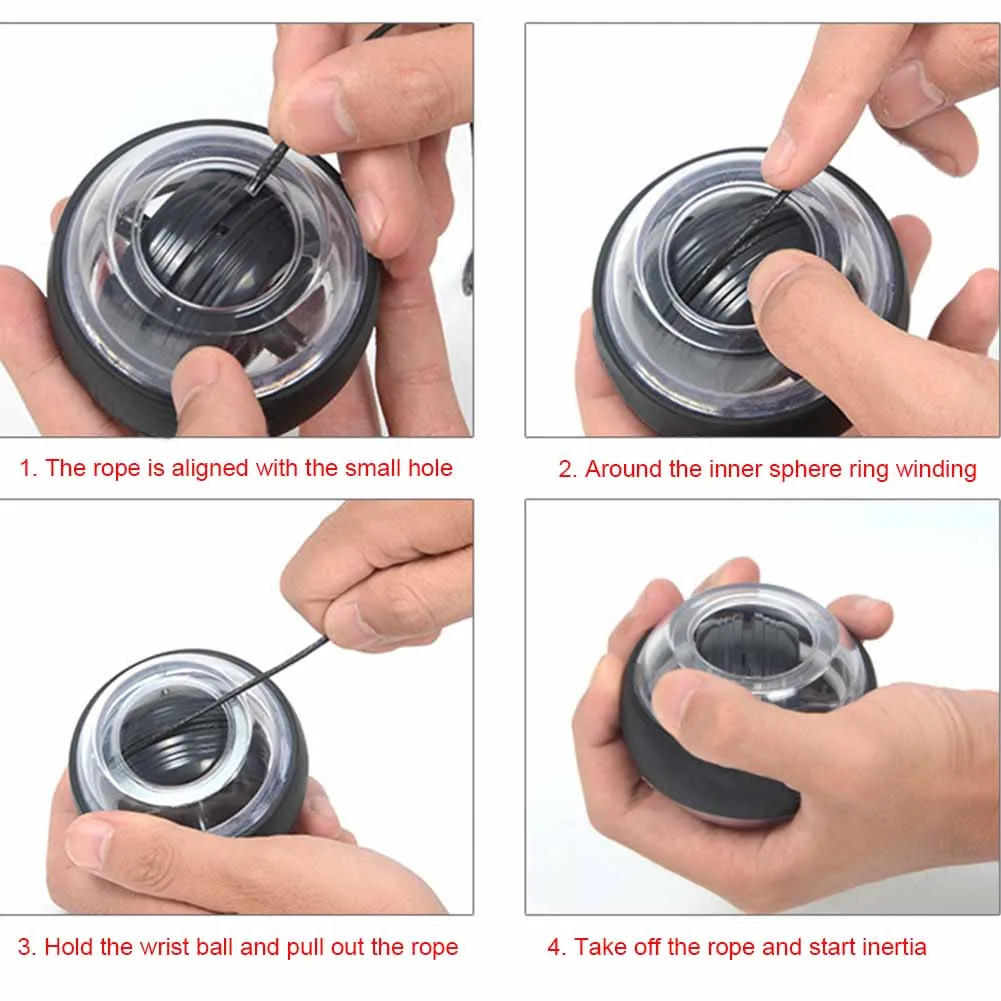 1. The rope is aligned with the small hole

2. Around the inner sphere ring winding

3. Hold the wrist ball and pull out the rope

4. Take off the rope and start inertia