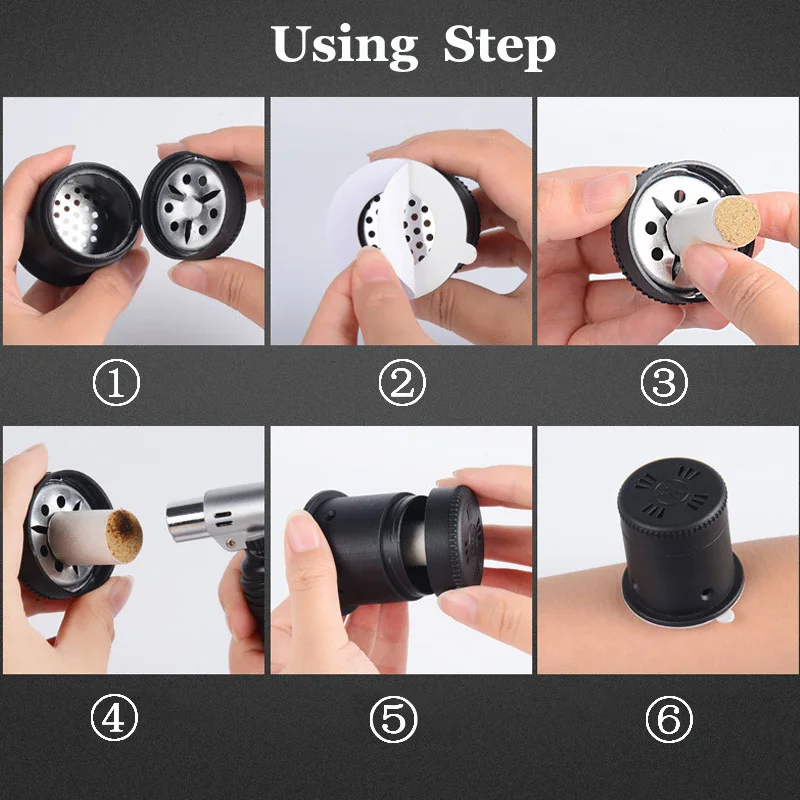 Using Step

①

②

③

④

⑤

⑥