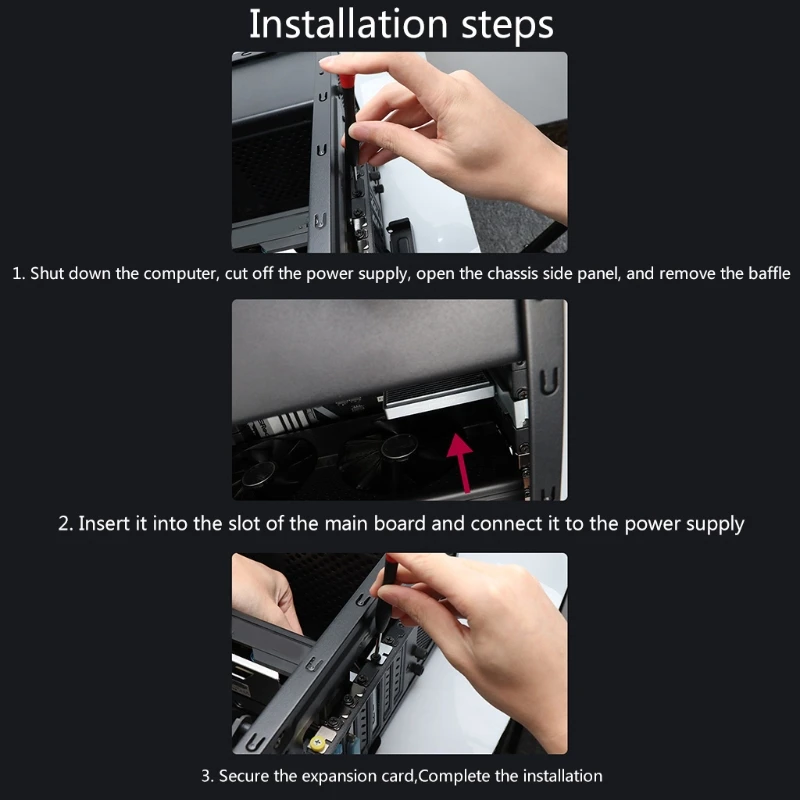 Installation steps

1. Shut down the computer, cut off the power supply, open the chassis side panel, and remove the baffle

2. Insert it into the slot of the main board and connect it to the power supply

3. Secure the expansion card,Complete the installation