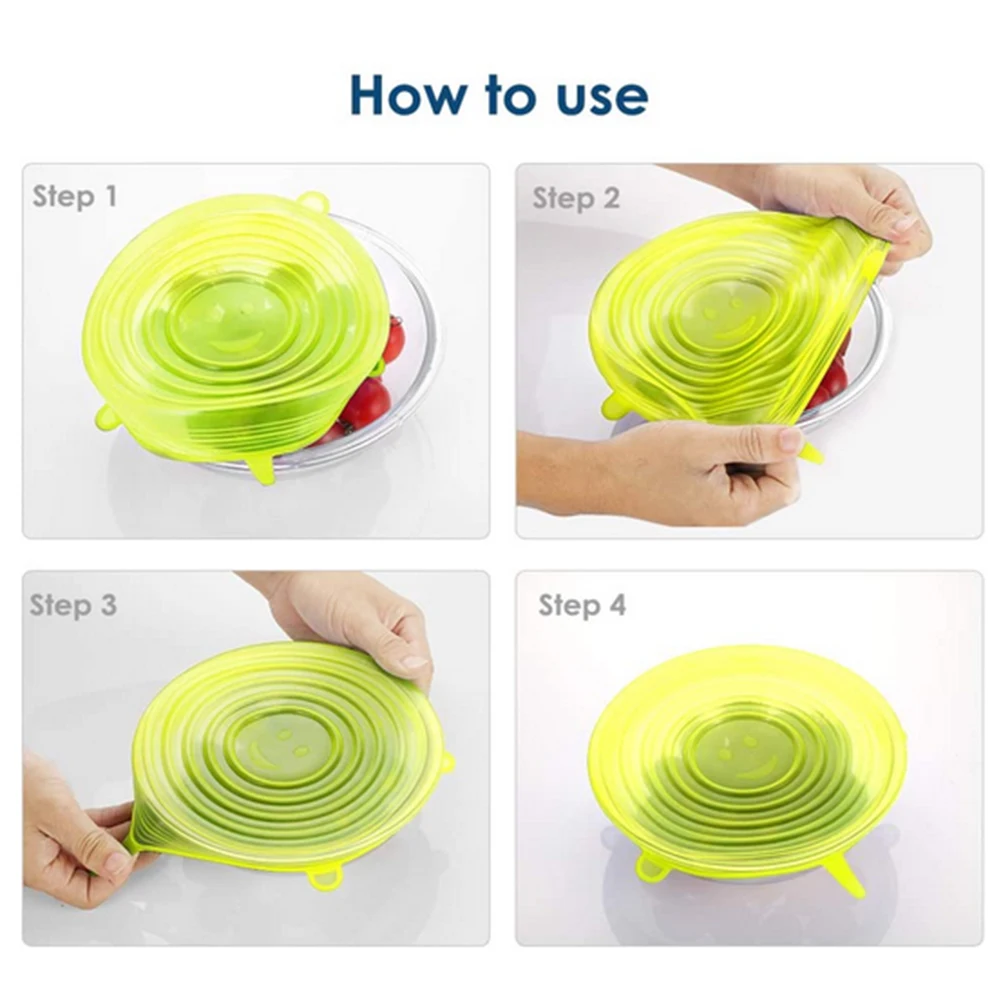 How to use

Step 1

Step 2

Step 3

Step 4