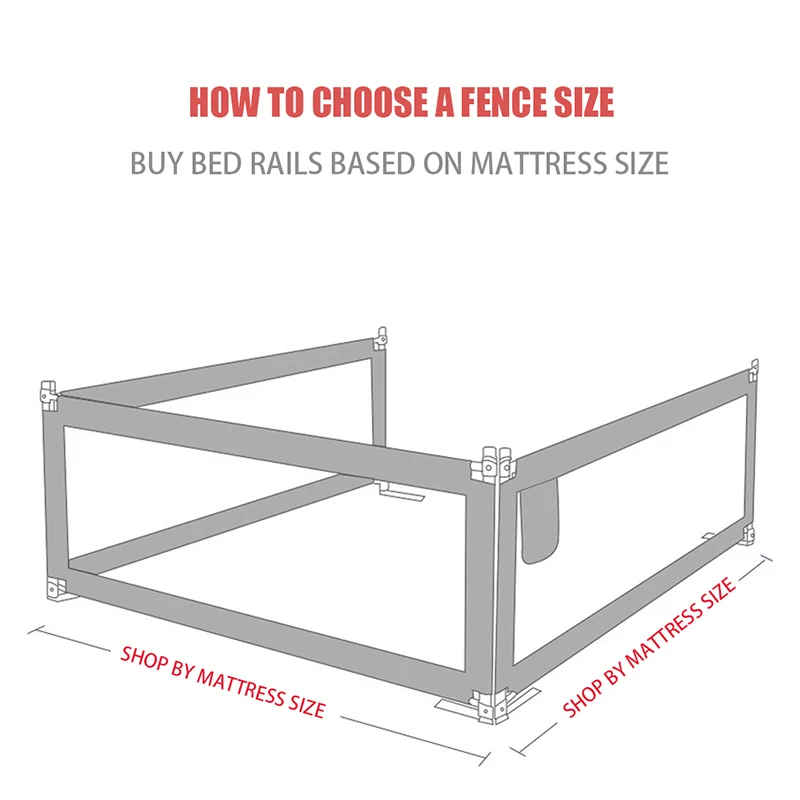 HOW TO CHOOSE A FENCE SIZE

BUY BED RAILS BASED ON MATTRESS SIZE

SHOP BY MATTRESS SIZE

SHOP BY MATTRESS SIZE