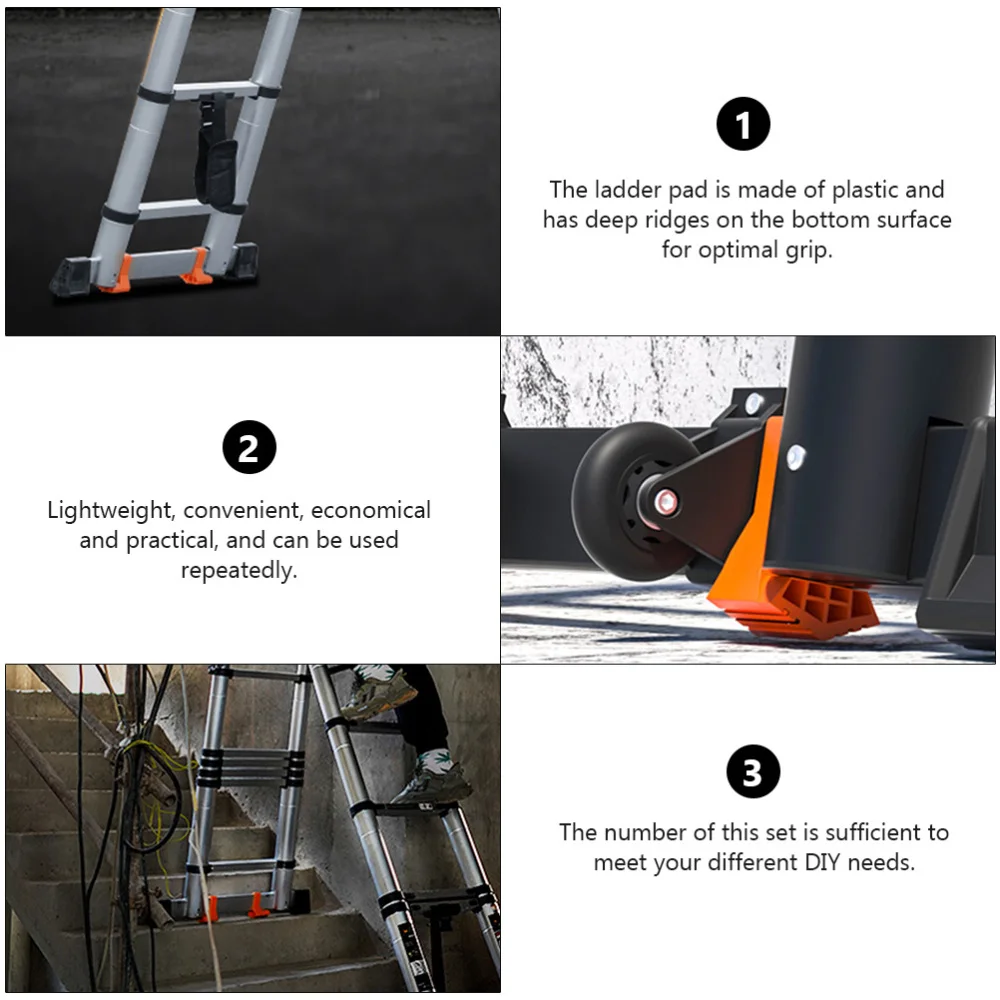 1

The ladder pad is made of plastic and has deep ridges on the bottom surface for optimal grip.

2

Lightweight, convenient, economical and practical, and can be used repeatedly.

3

The number of this set is sufficient to meet your different DIY needs.