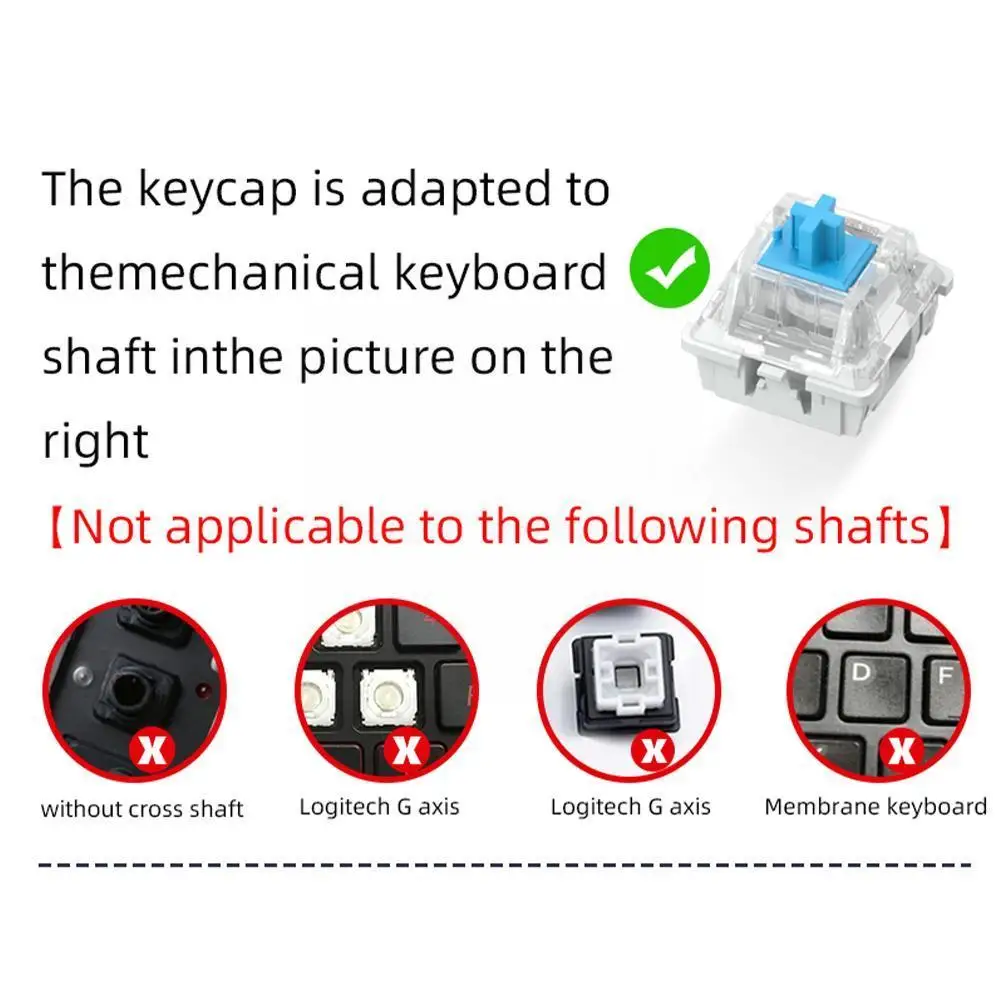 The keycap is adapted to themechanical keyboard shaft inthe picture on the right

【Not applicable to the following shafts】

D F

without cross shaft

Logitech G axis

Logitech G axis

Membrane keyboard