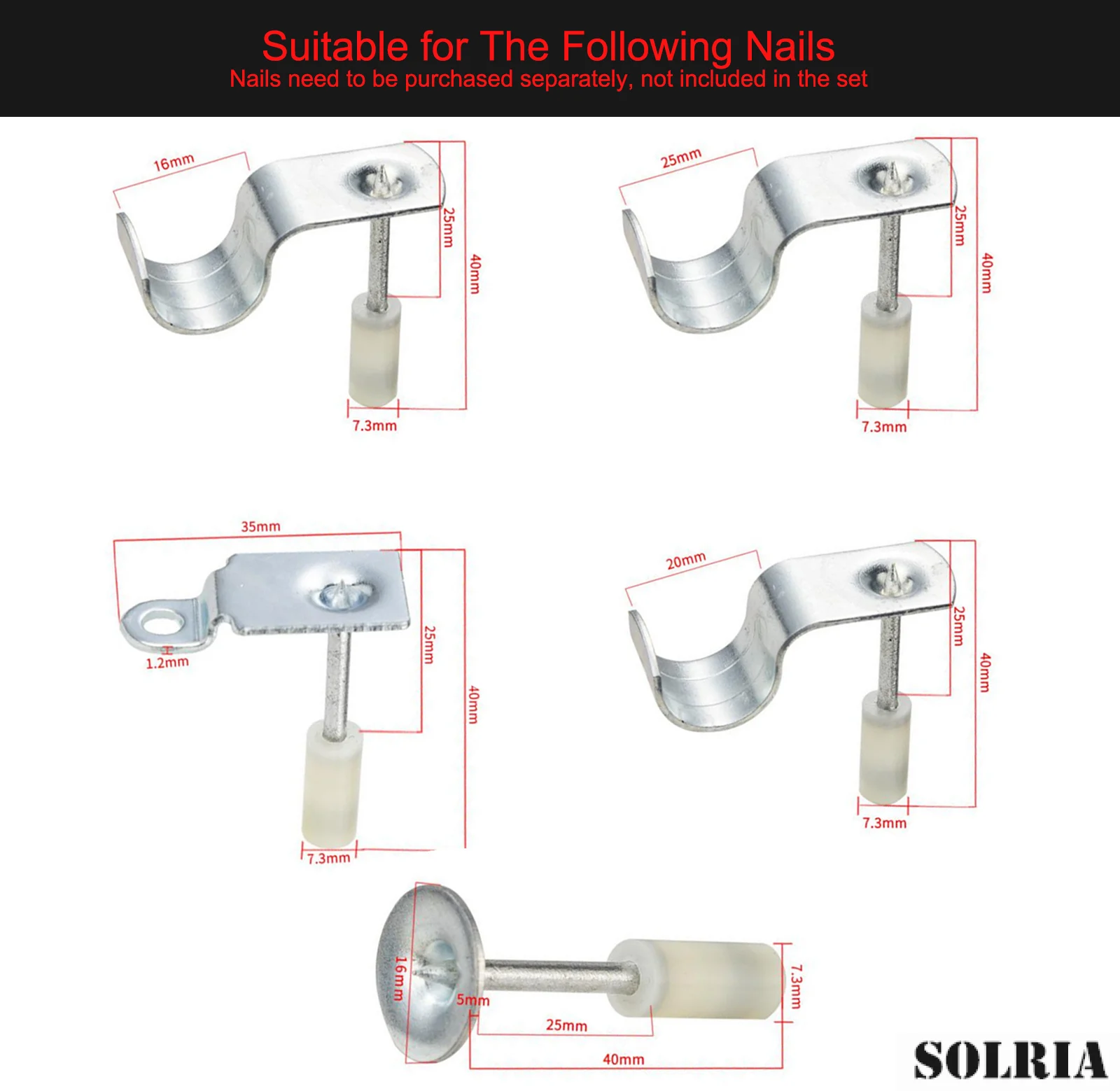 Suitable for The Following Nails
Nails need to be purchased separately, not included in the set

16mm
25mm
40mm
7.3mm

25mm
25mm
40mm
7.3mm

35mm
1.2mm
25mm
40mm
7.3mm

20mm
25mm
40mm
7.3mm

16mm
5mm
25mm
40mm
7.3mm

SOLRIA