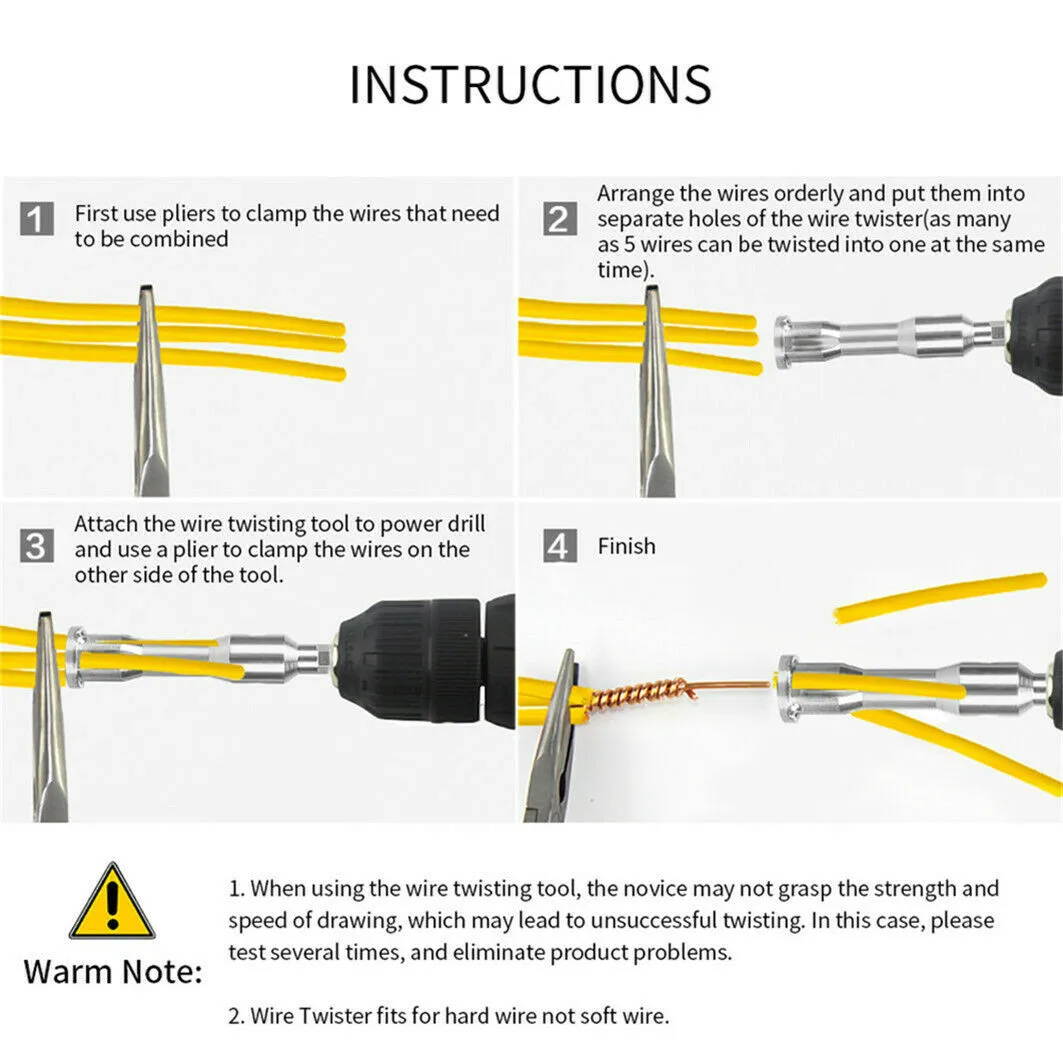 INSTRUCTIONS

1 First use pliers to clamp the wires that need to be combined

2 Arrange the wires orderly and put them into separate holes of the wire twister(as many as 5 wires can be twisted into one at the same time).

3 Attach the wire twisting tool to power drill and use a plier to clamp the wires on the other side of the tool.

4 Finish

Warm Note:

1. When using the wire twisting tool, the novice may not grasp the strength and speed of drawing, which may lead to unsuccessful twisting. In this case, please test several times, and eliminate product problems.

2. Wire Twister fits for hard wire not soft wire.