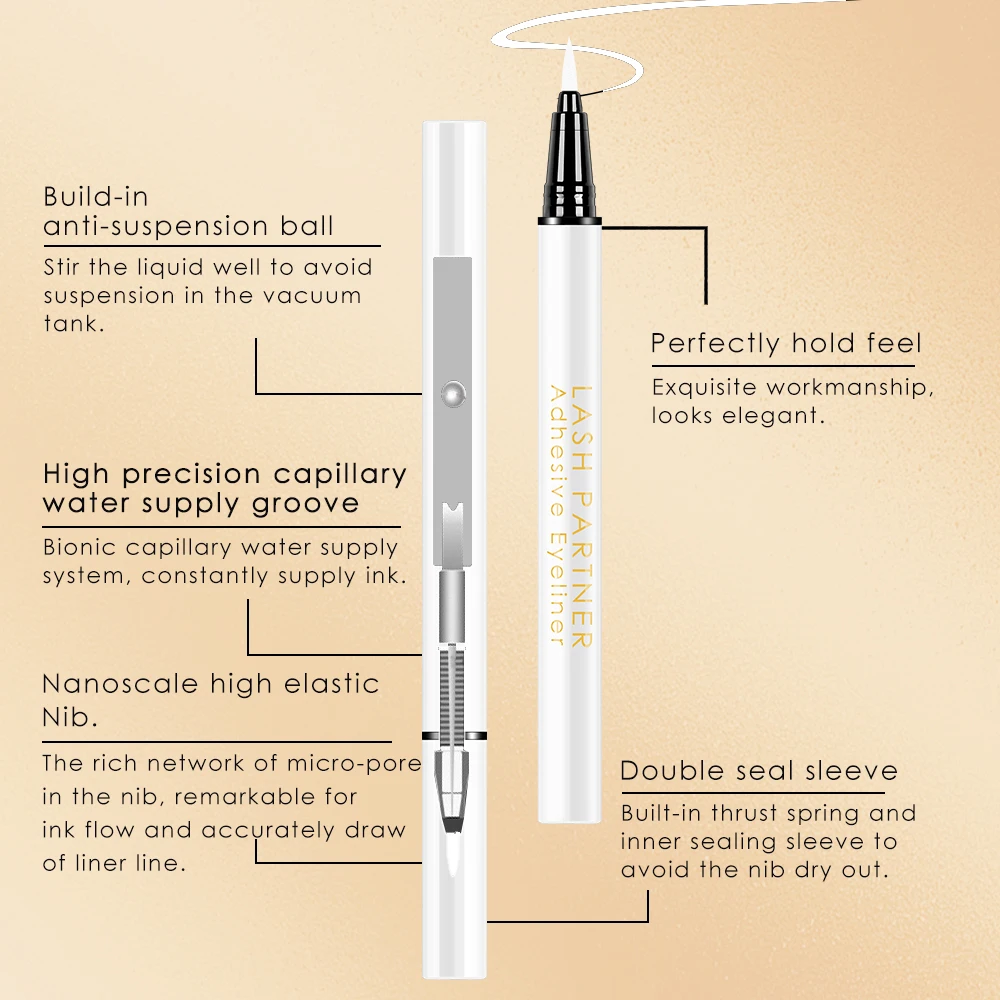 Build-in anti-suspension ball

Stir the liquid well to avoid suspension in the vacuum tank.

High precision capillary water supply groove

Bionic capillary water supply system, constantly supply ink.

Nanoscale high elastic Nib.

The rich network of micro-pore in the nib, remarkable for ink flow and accurately draw of liner line.

LASH PARTNER
Adhesive Eyeliner

Perfectly hold feel

Exquisite workmanship, looks elegant.

Double seal sleeve

Built-in thrust spring and inner sealing sleeve to avoid the nib dry out.