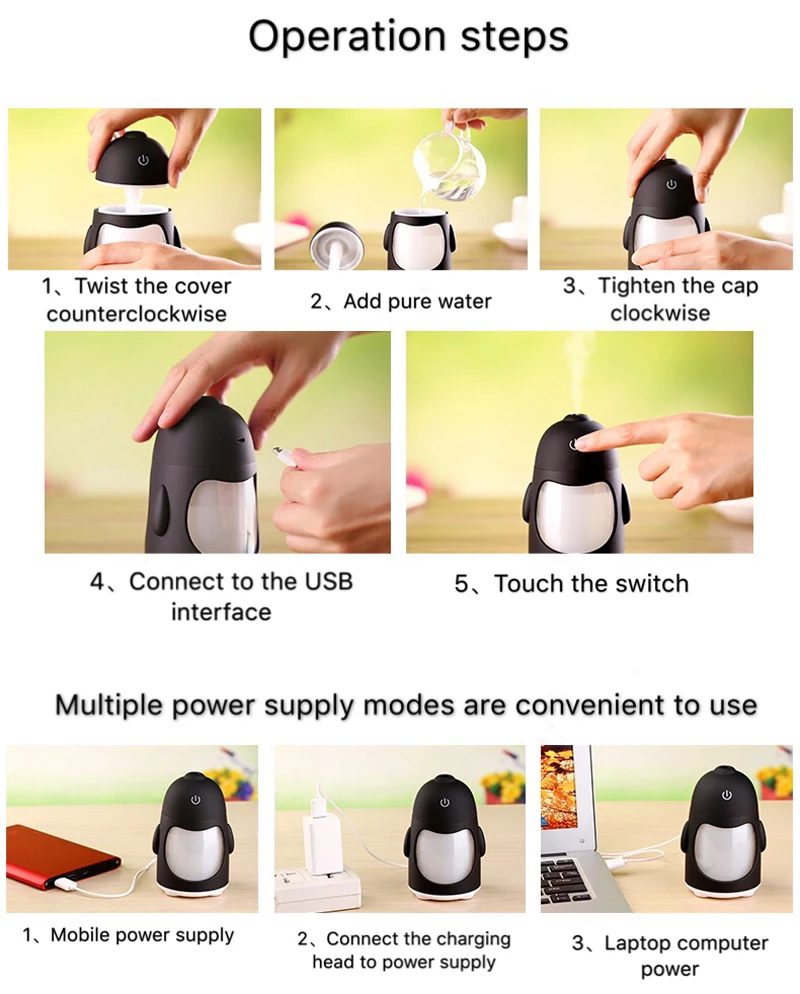 Operation steps

1、Twist the cover counterclockwise

2、Add pure water

3、Tighten the cap clockwise

4、Connect to the USB interface

5、Touch the switch

Multiple power supply modes are convenient to use

1、Mobile power supply

2、Connect the charging head to power supply

3、Laptop computer power