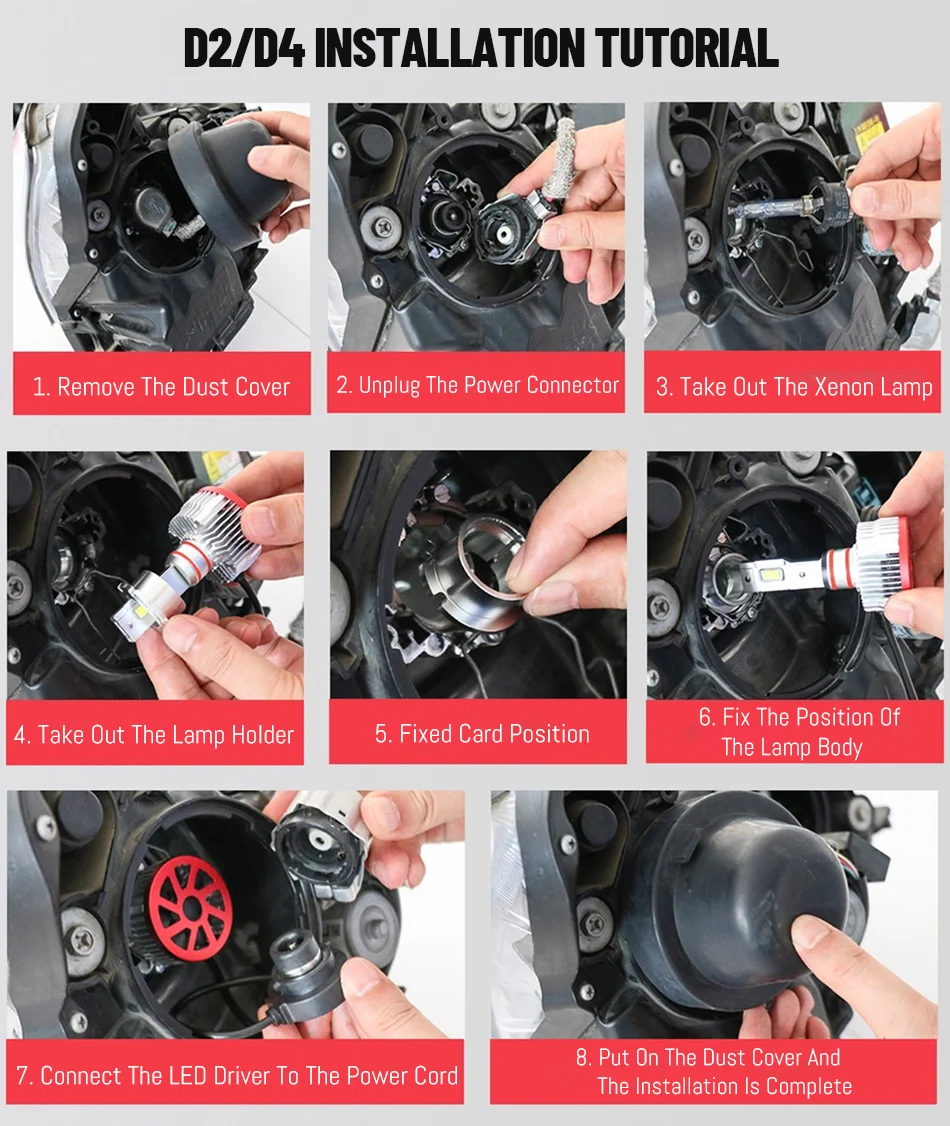 D2/D4 INSTALLATION TUTORIAL

1. Remove The Dust Cover

2. Unplug The Power Connector

3. Take Out The Xenon Lamp

4. Take Out The Lamp Holder

5. Fixed Card Position

6. Fix The Position Of The Lamp Body

7. Connect The LED Driver To The Power Cord

8. Put On The Dust Cover And The Installation Is Complete