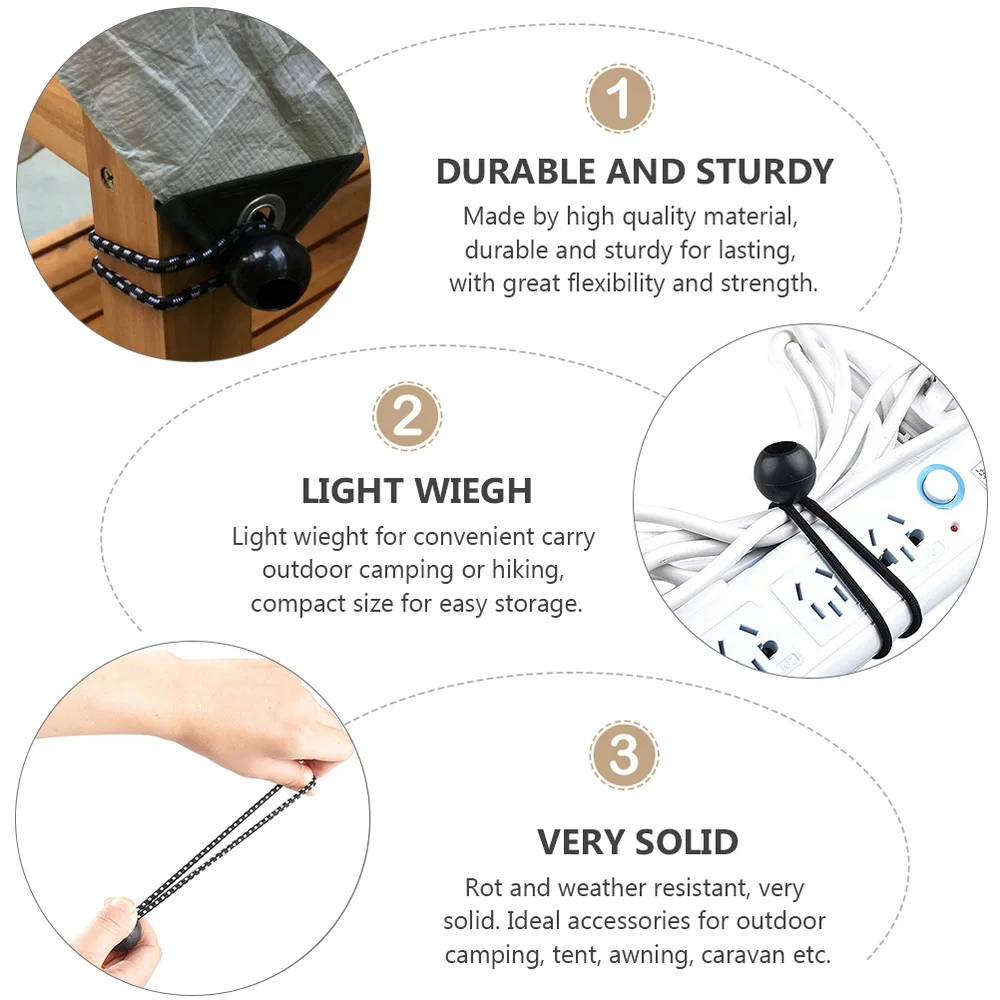 1

DURABLE AND STURDY

Made by high quality material, durable and sturdy for lasting, with great flexibility and strength.

2

LIGHT WIEGH

Light wieght for convenient carry outdoor camping or hiking, compact size for easy storage.

3

VERY SOLID

Rot and weather resistant, very solid. Ideal accessories for outdoor camping, tent, awning, caravan etc.