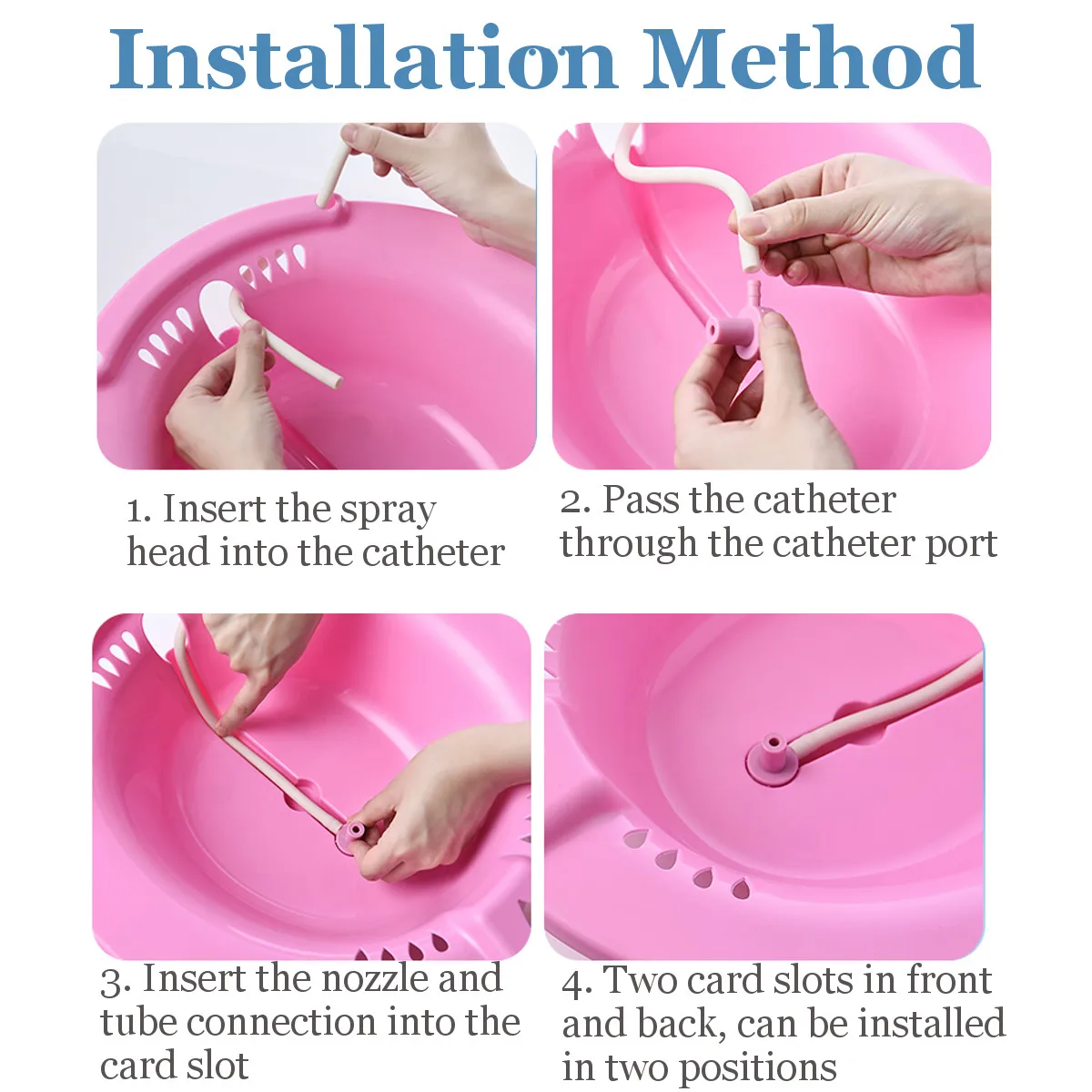 Installation Method

1. Insert the spray head into the catheter

2. Pass the catheter through the catheter port

3. Insert the nozzle and tube connection into the card slot

4. Two card slots in front and back, can be installed in two positions