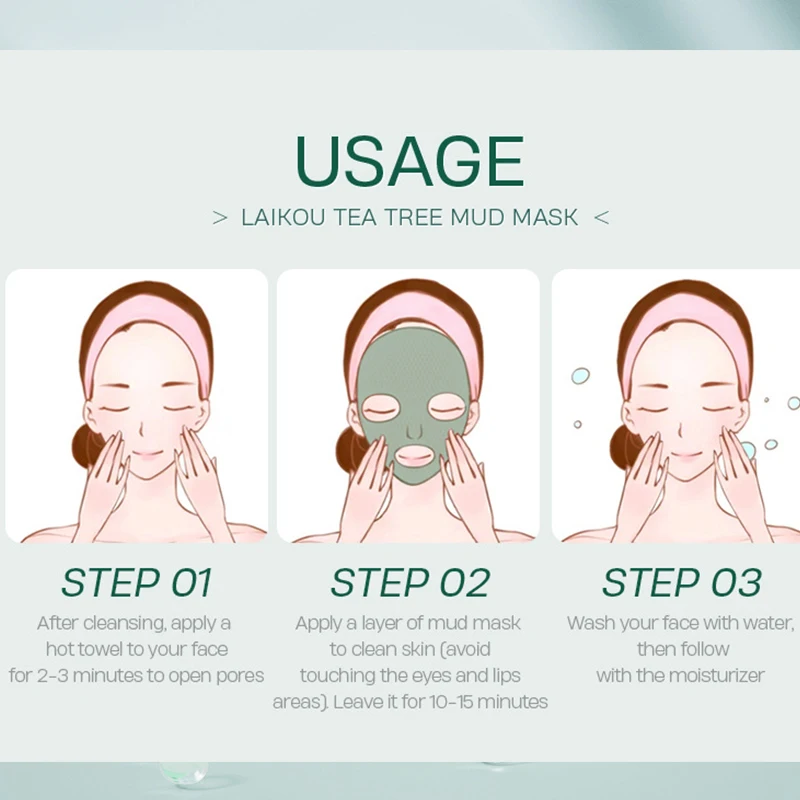 USAGE

> LAIKOU TEA TREE MUD MASK <

STEP 01

After cleansing, apply a hot towel to your face for 2-3 minutes to open pores

STEP 02

Apply a layer of mud mask to clean skin (avoid touching the eyes and lips areas). Leave it for 10-15 minutes

STEP 03

Wash your face with water, then follow with the moisturizer