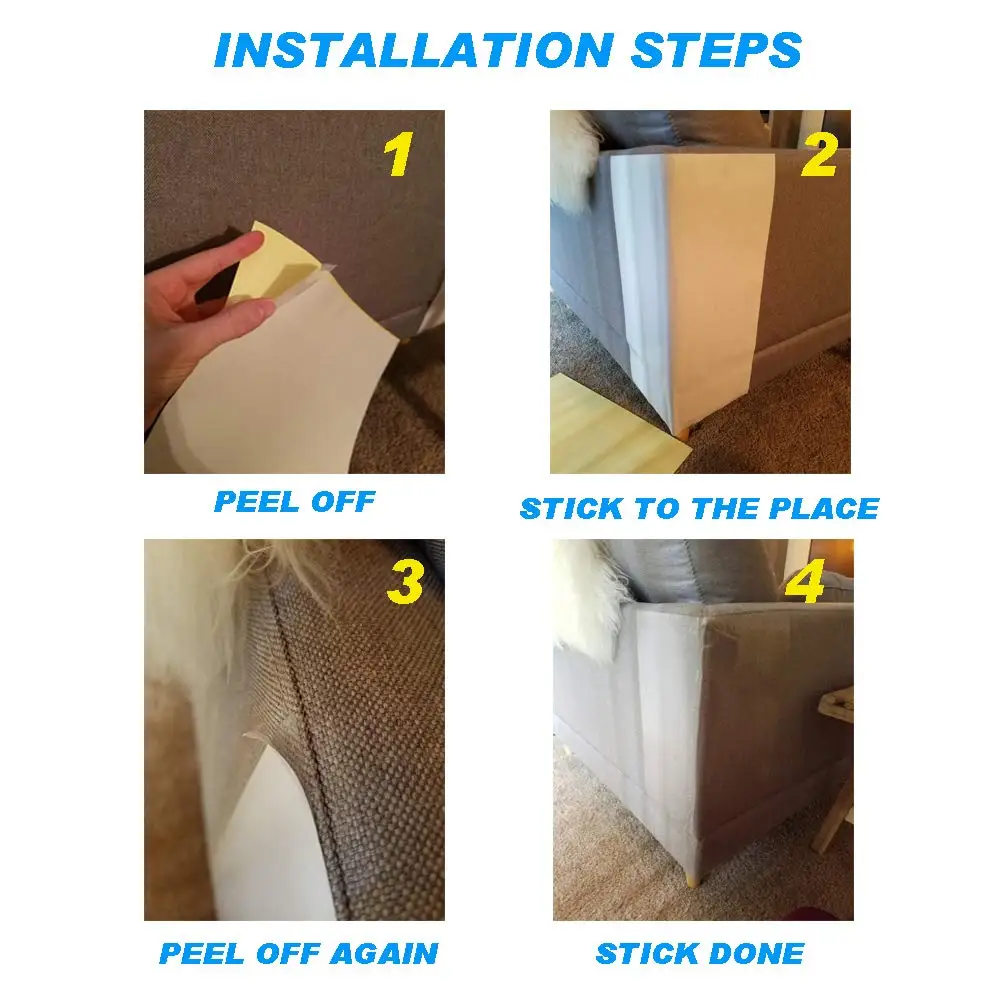 INSTALLATION STEPS

1

PEEL OFF

2

STICK TO THE PLACE

3

PEEL OFF AGAIN

4

STICK DONE