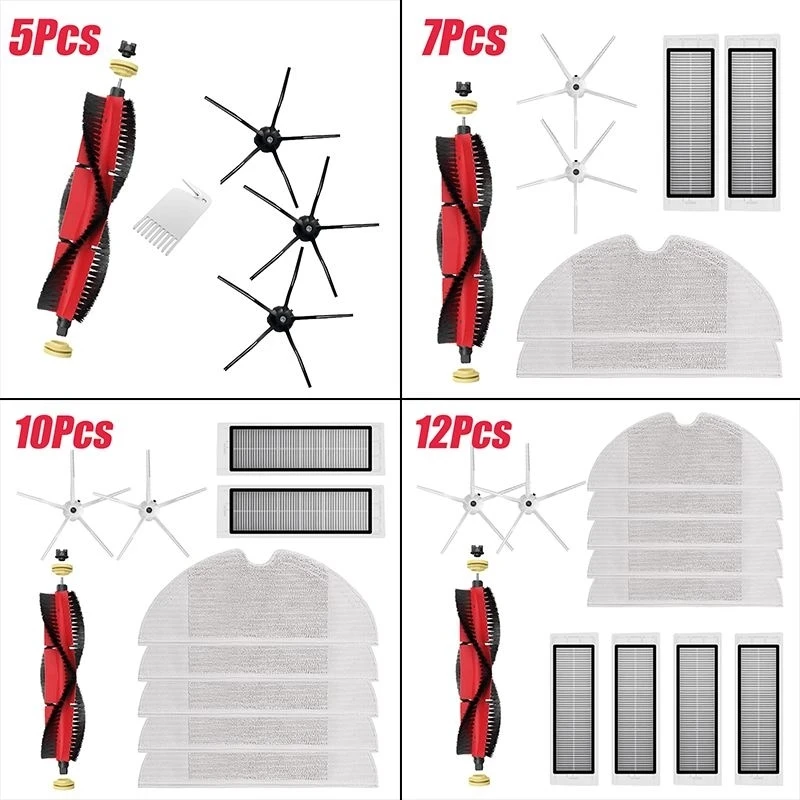 5Pcs

7Pcs

10Pcs

12Pcs