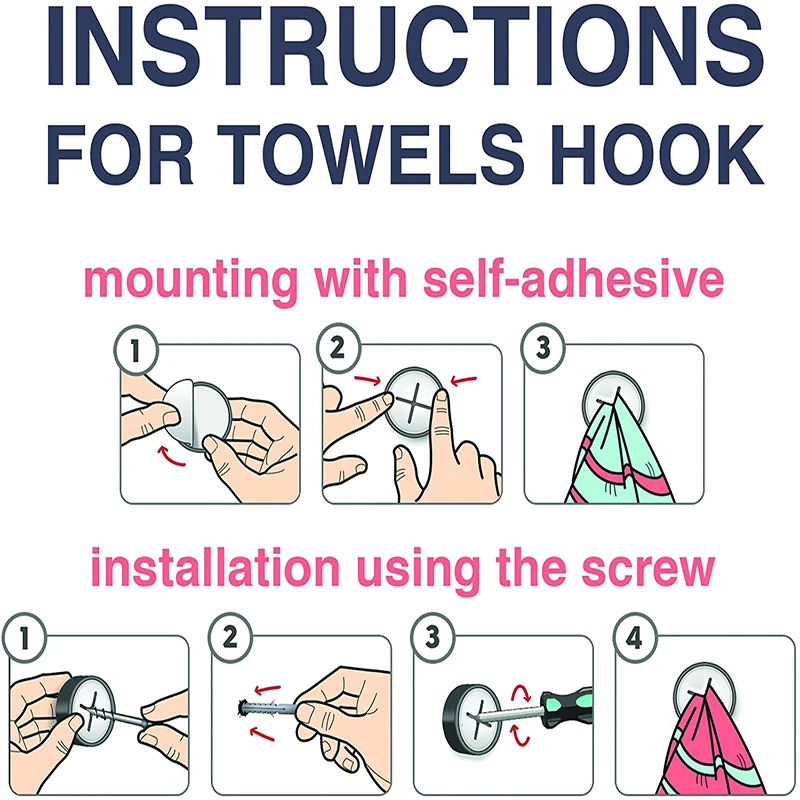 INSTRUCTIONS
FOR TOWELS HOOK

mounting with self-adhesive

1

2

3

installation using the screw

1

2

3

4