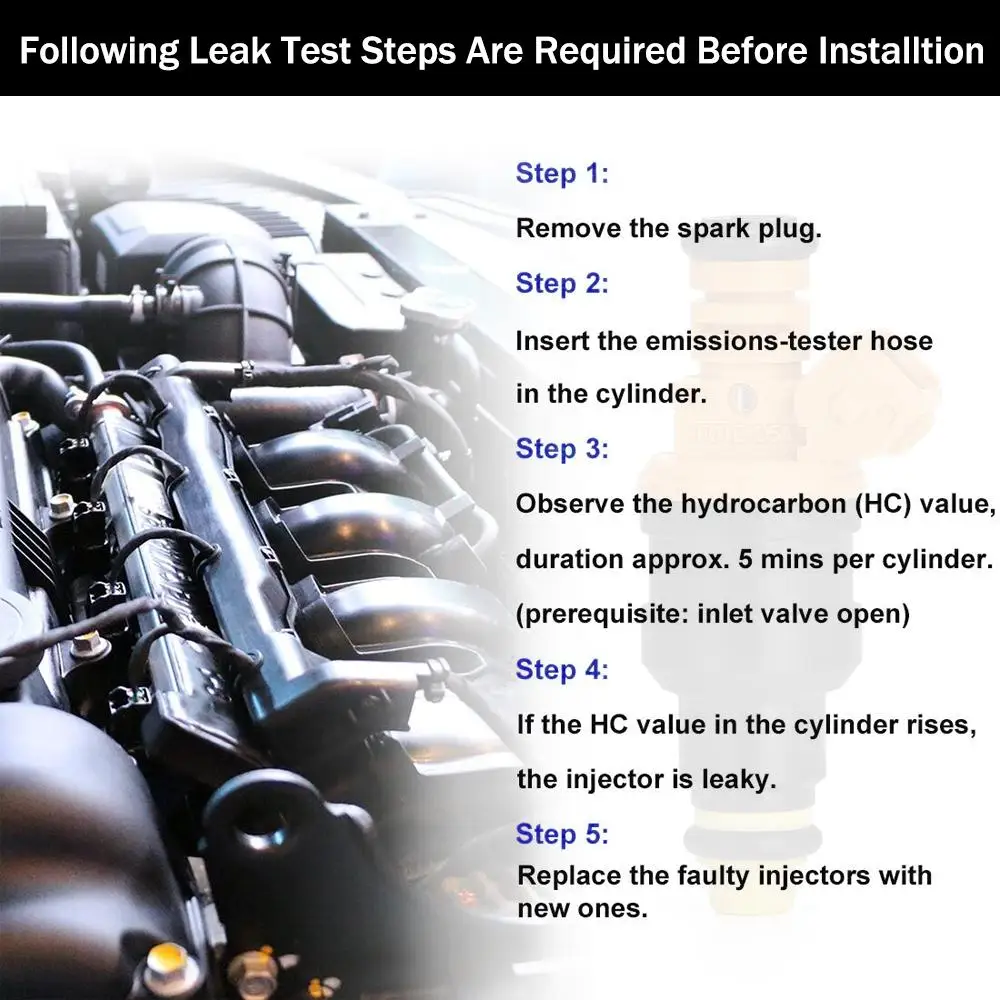 Following Leak Test Steps Are Required Before Installtion

Step 1:

Remove the spark plug.

Step 2:

Insert the emissions-tester hose in the cylinder.

Step 3:

Observe the hydrocarbon (HC) value, duration approx. 5 mins per cylinder. (prerequisite: inlet valve open)

Step 4:

If the HC value in the cylinder rises, the injector is leaky.

Step 5:

Replace the faulty injectors with new ones.