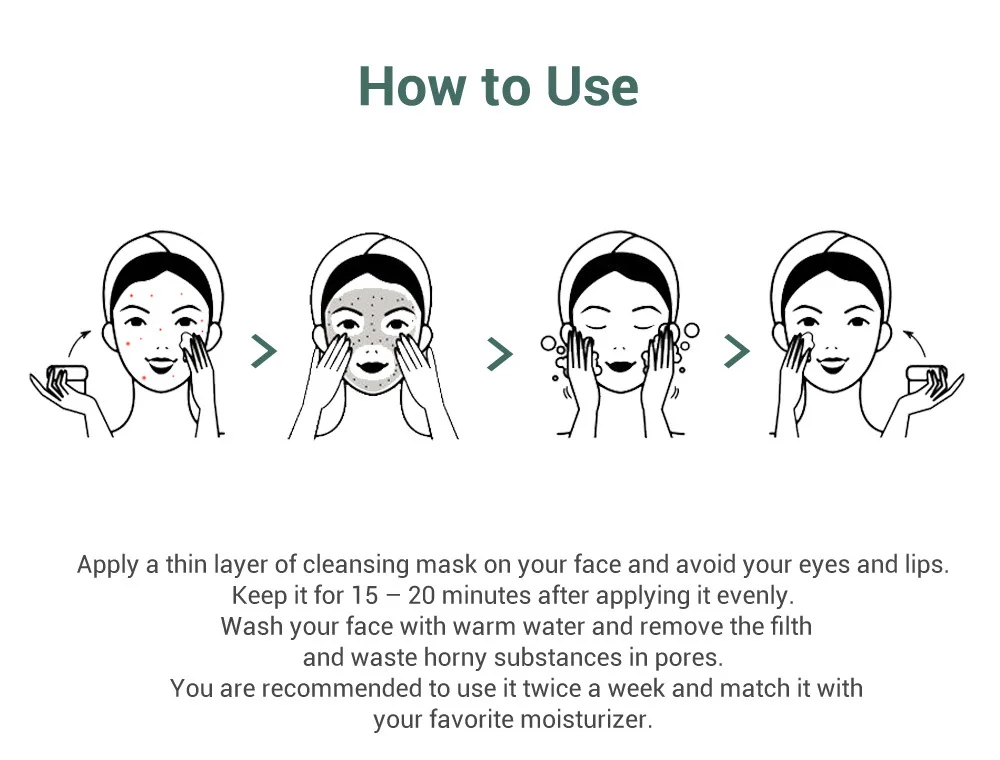 How to Use

Apply a thin layer of cleansing mask on your face and avoid your eyes and lips.
Keep it for 15 – 20 minutes after applying it evenly.
Wash your face with warm water and remove the filth
and waste horny substances in pores.
You are recommended to use it twice a week and match it with
your favorite moisturizer.