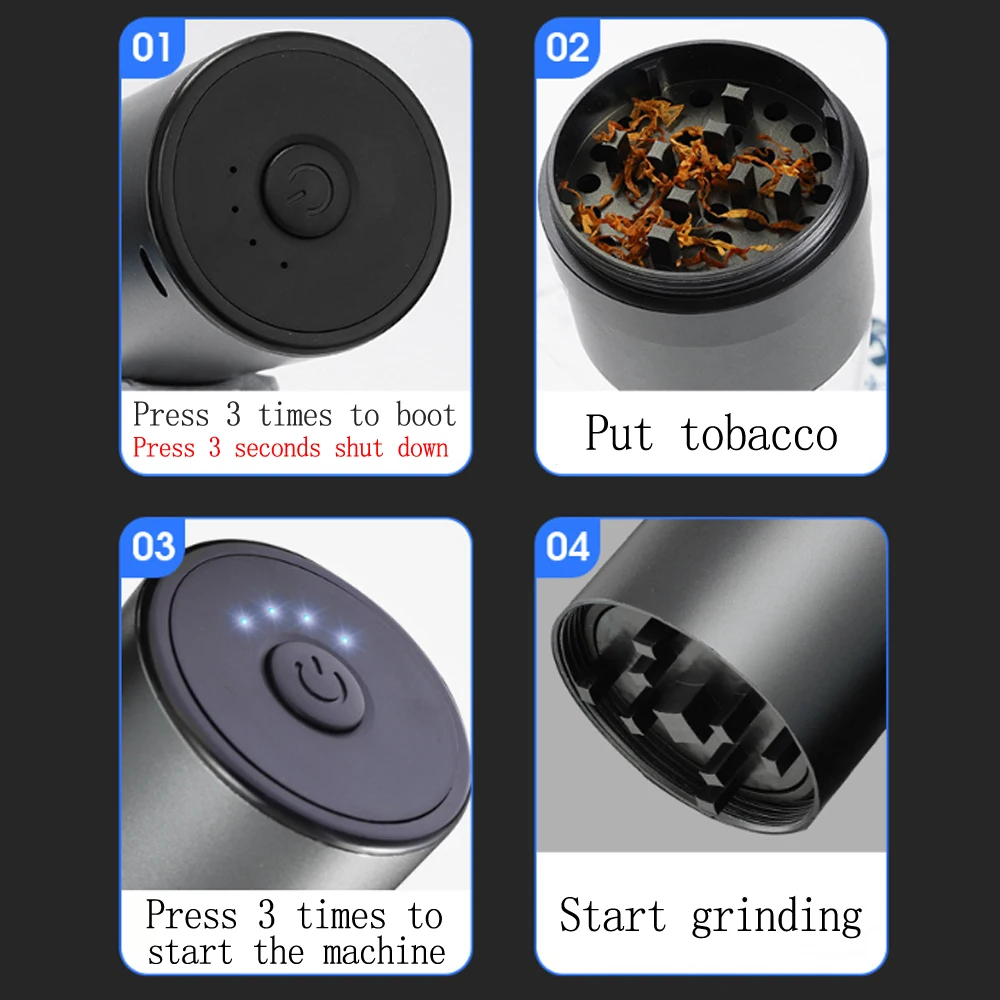 01

Press 3 times to boot
Press 3 seconds shut down

02

Put tobacco

03

Press 3 times to start the machine

04

Start grinding