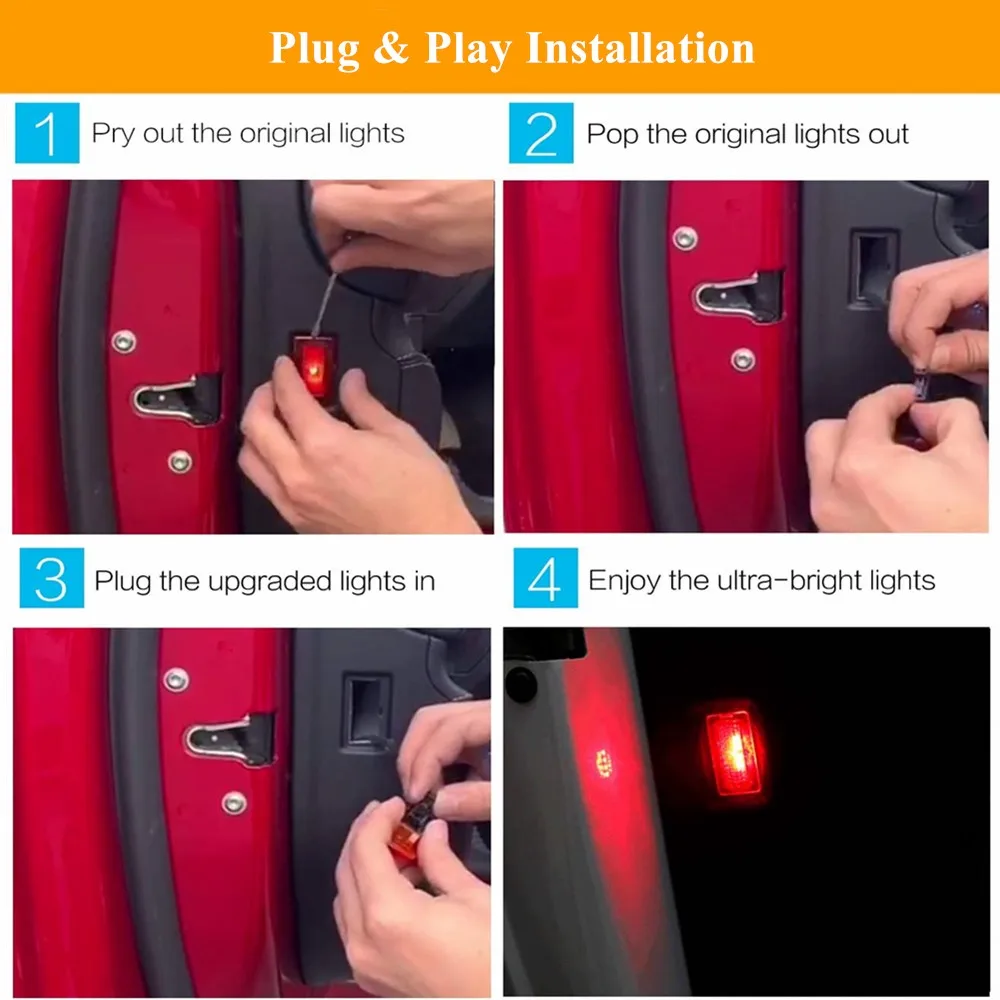 Plug & Play Installation

1 Pry out the original lights

2 Pop the original lights out

3 Plug the upgraded lights in

4 Enjoy the ultra-bright lights