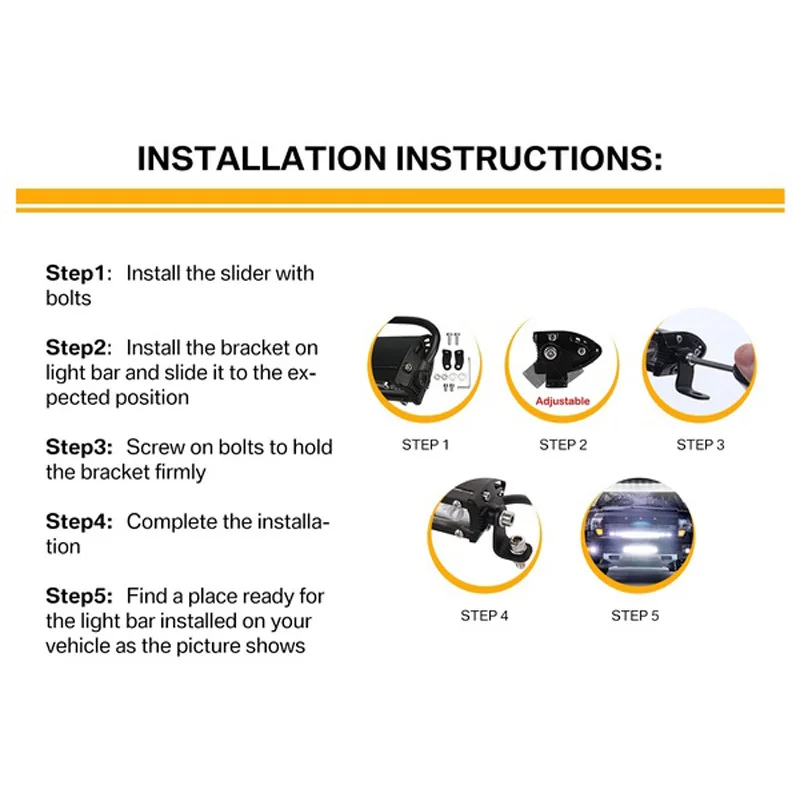 INSTALLATION INSTRUCTIONS:

Step1: Install the slider with bolts

Step2: Install the bracket on light bar and slide it to the expected position

Step3: Screw on bolts to hold the bracket firmly

Step4: Complete the installation

Step5: Find a place ready for the light bar installed on your vehicle as the picture shows

Adjustable

STEP 1

STEP 2

STEP 3

STEP 4

STEP 5