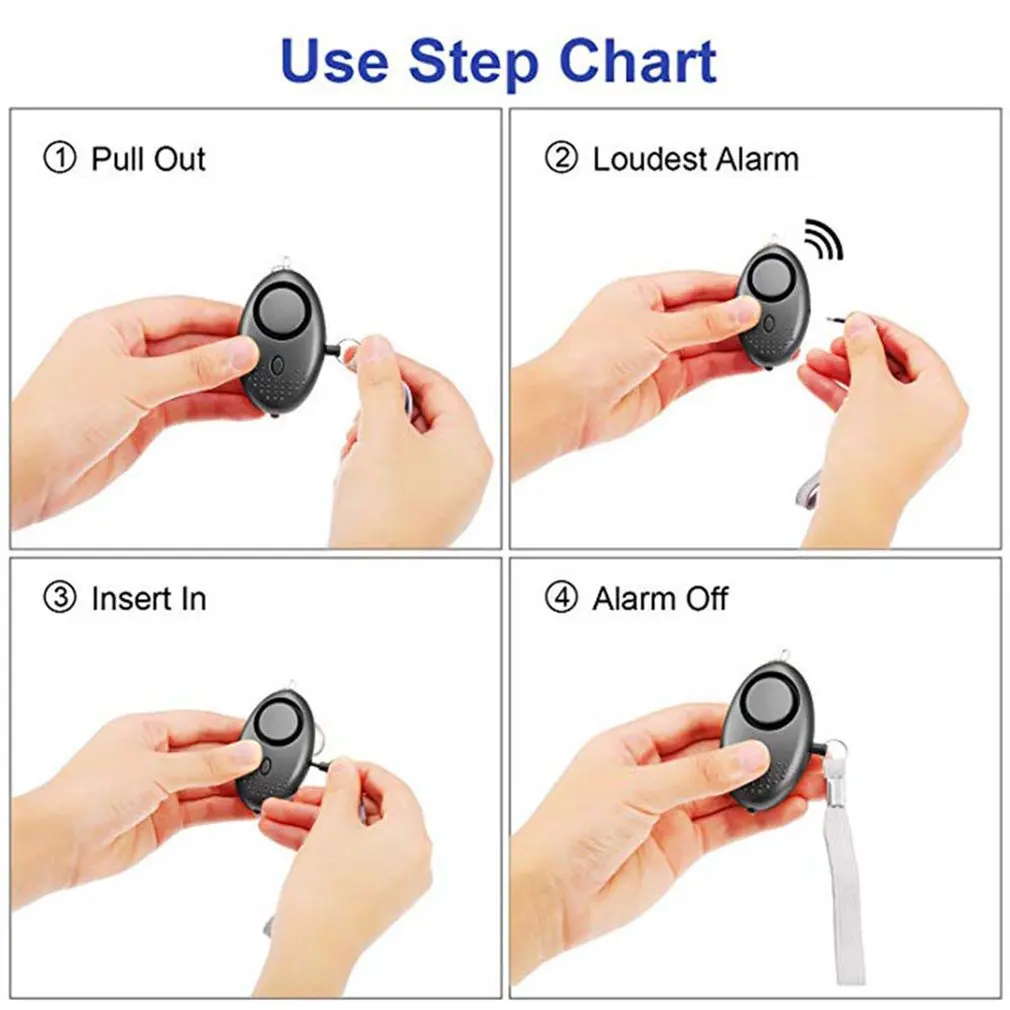 Use Step Chart

① Pull Out

② Loudest Alarm

③ Insert In

④ Alarm Off