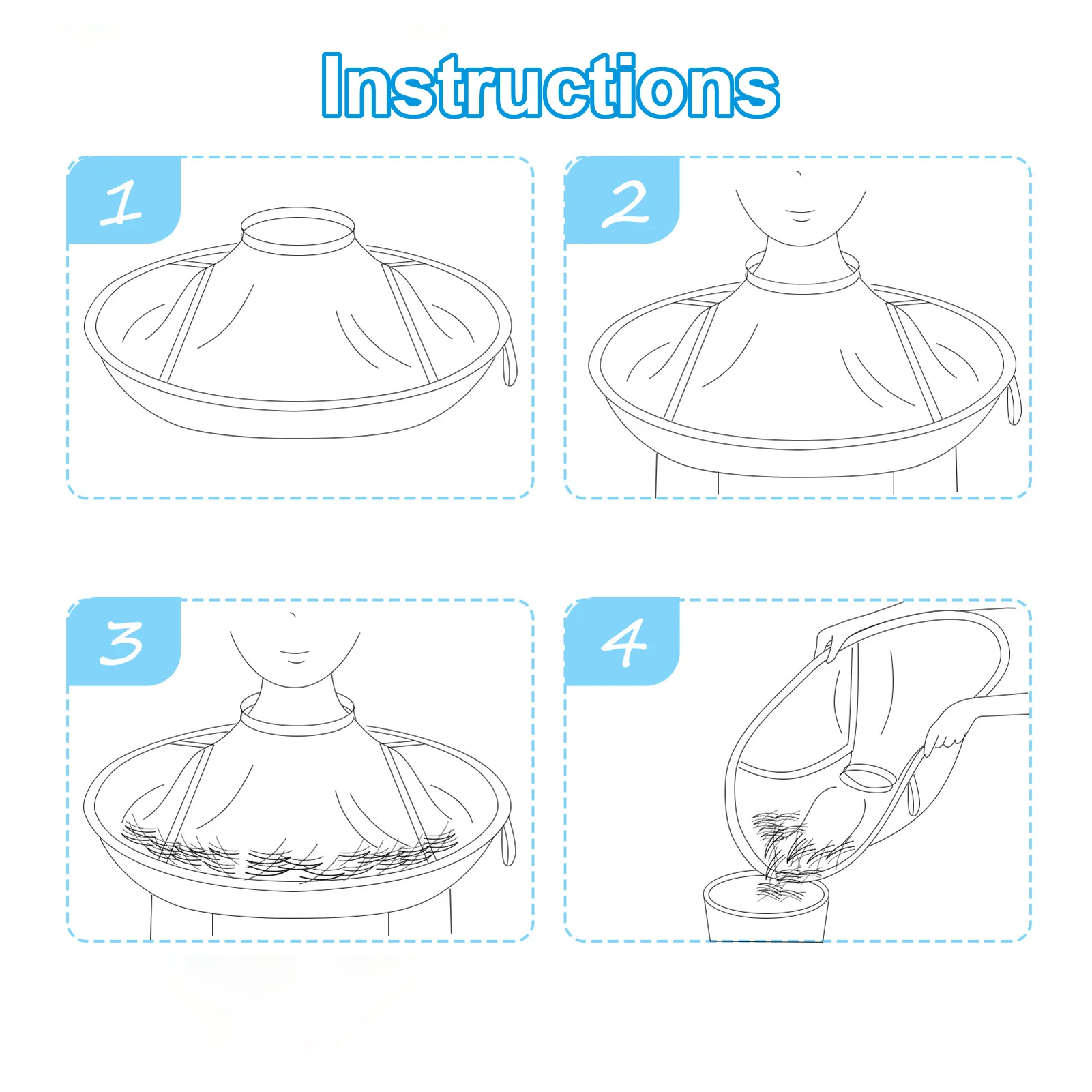 Instructions

1

2

3

4