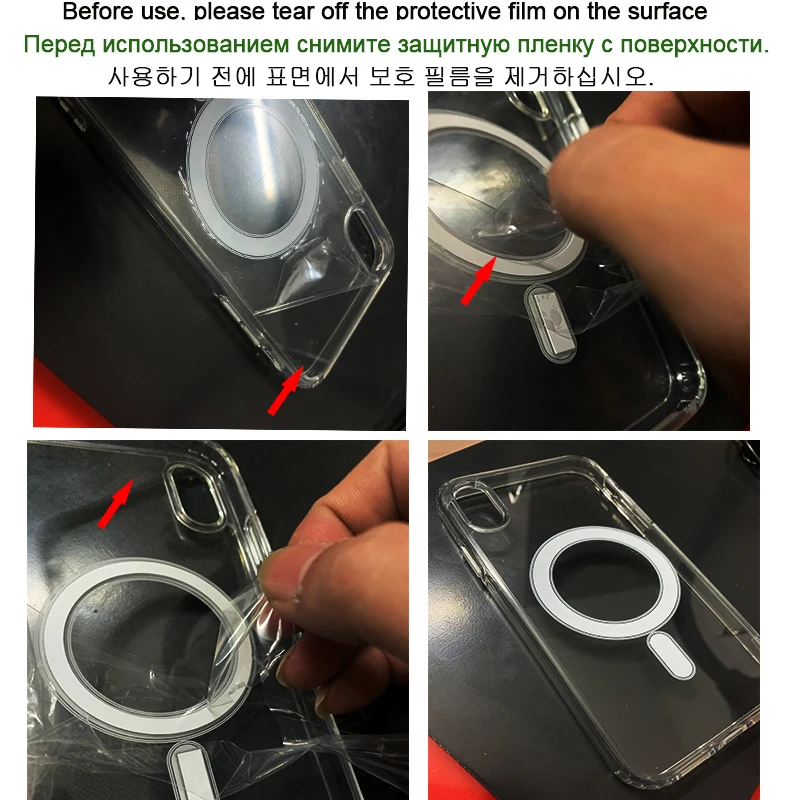 Before use, please tear off the protective film on the surface
Перед использованием снимите защитную пленку с поверхности.
사용하기 전에 표면에서 보호 필름을 제거하십시오.