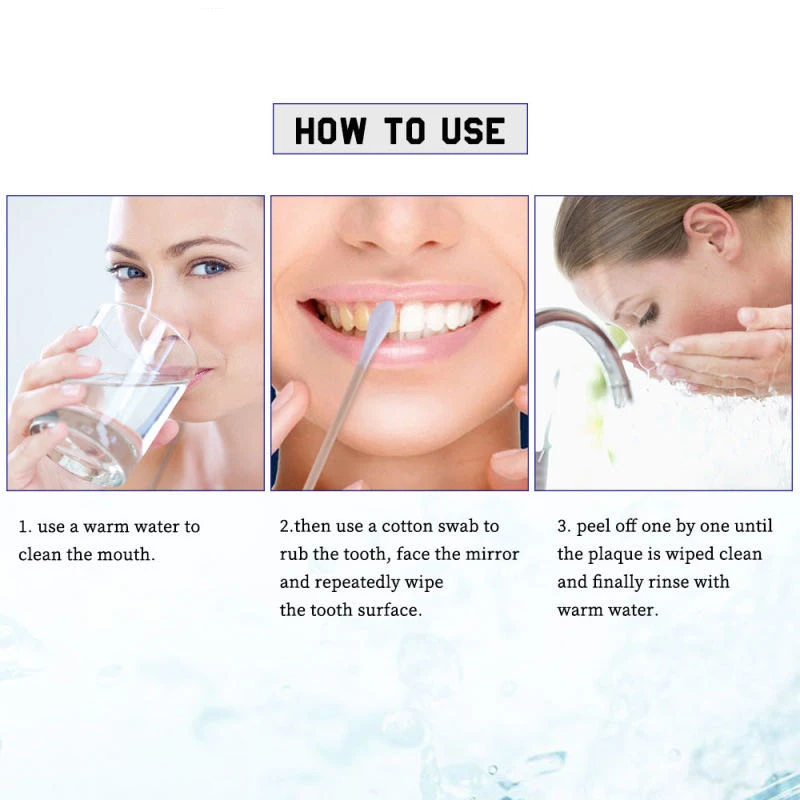 HOW TO USE

1. use a warm water to clean the mouth.

2.then use a cotton swab to rub the tooth, face the mirror and repeatedly wipe the tooth surface.

3. peel off one by one until the plaque is wiped clean and finally rinse with warm water.