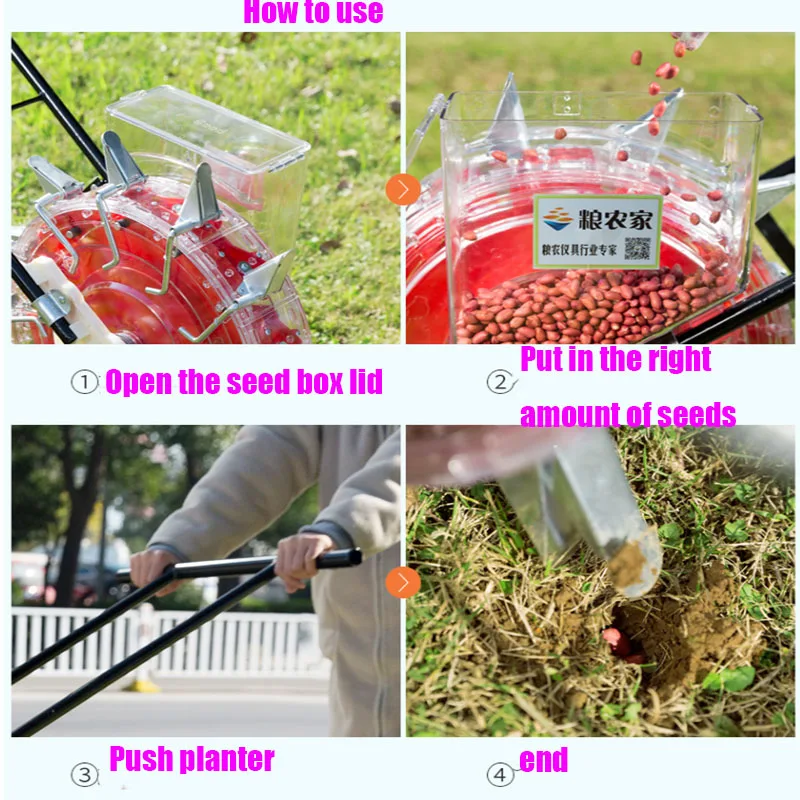 How to use

粮农家
粮农仪具行业专家

① Open the seed box lid

② Put in the right amount of seeds

③ Push planter

④ end