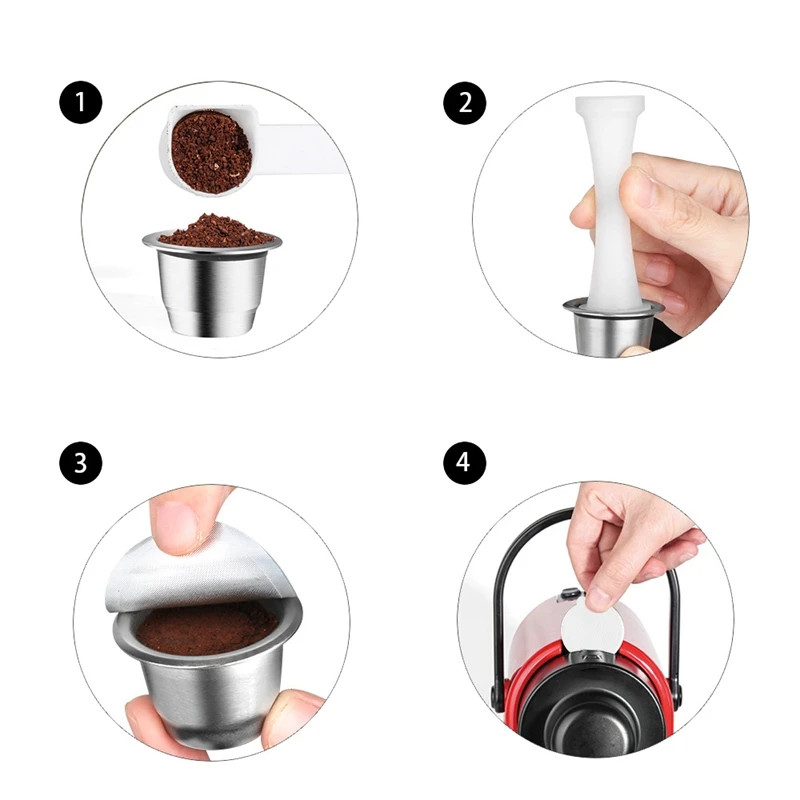 1
2
3
4