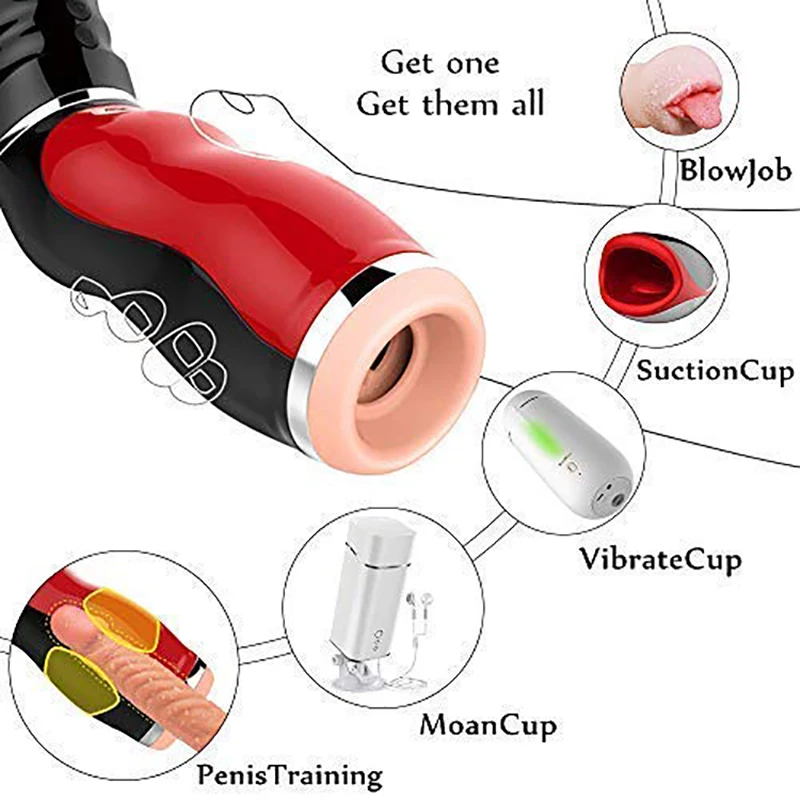 Get one
Get them all

BlowJob

SuctionCup

VibrateCup

MoanCup

PenisTraining