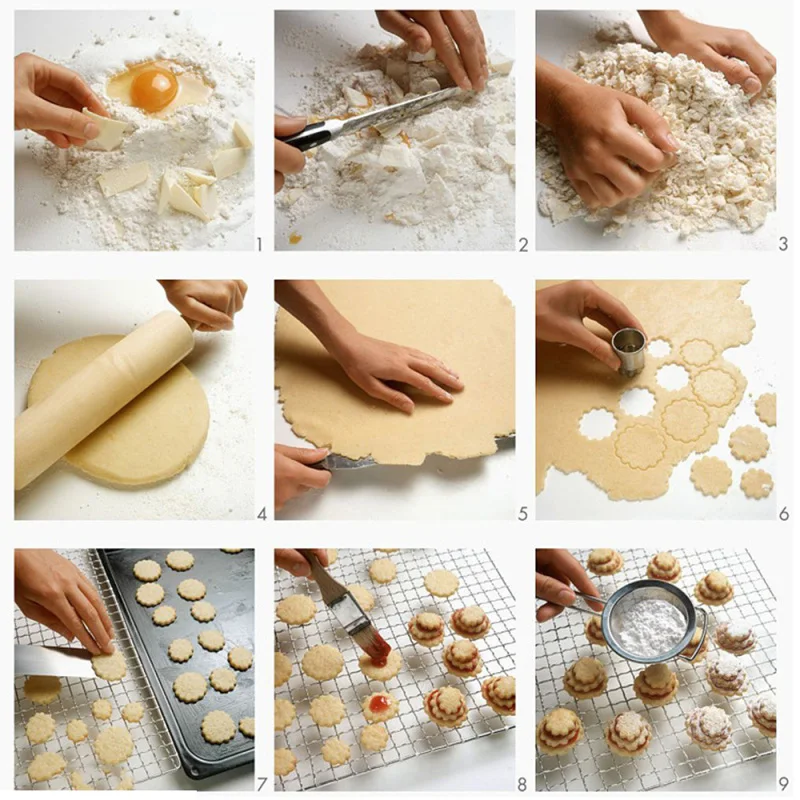 1
2
3
4
5
6
7
8
9