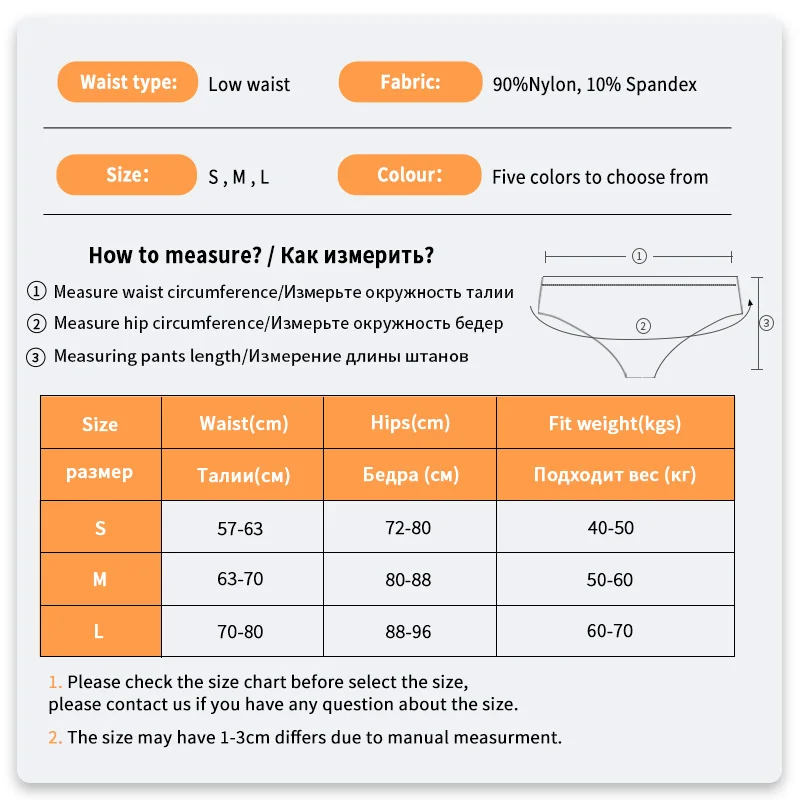 Waist type: Low waist

Fabric: 90%Nylon, 10% Spandex

Size: S , M , L

Colour: Five colors to choose from

How to measure? / Как измерить?

① Measure waist circumference/Измерьте окружность талии

② Measure hip circumference/Измерьте окружность бедер

③ Measuring pants length/Измерение длины штанов

①

②

③

| Size | Waist(cm) | Hips(cm) | Fit weight(kgs) |
|---|---|---|---|
| размер | Талии(см) | Бедра (см) | Подходит вес (кг) |
| S | 57-63 | 72-80 | 40-50 |
| M | 63-70 | 80-88 | 50-60 |
| L | 70-80 | 88-96 | 60-70 |

1. Please check the size chart before select the size, please contact us if you have any question about the size.

2. The size may have 1-3cm differs due to manual measurment.