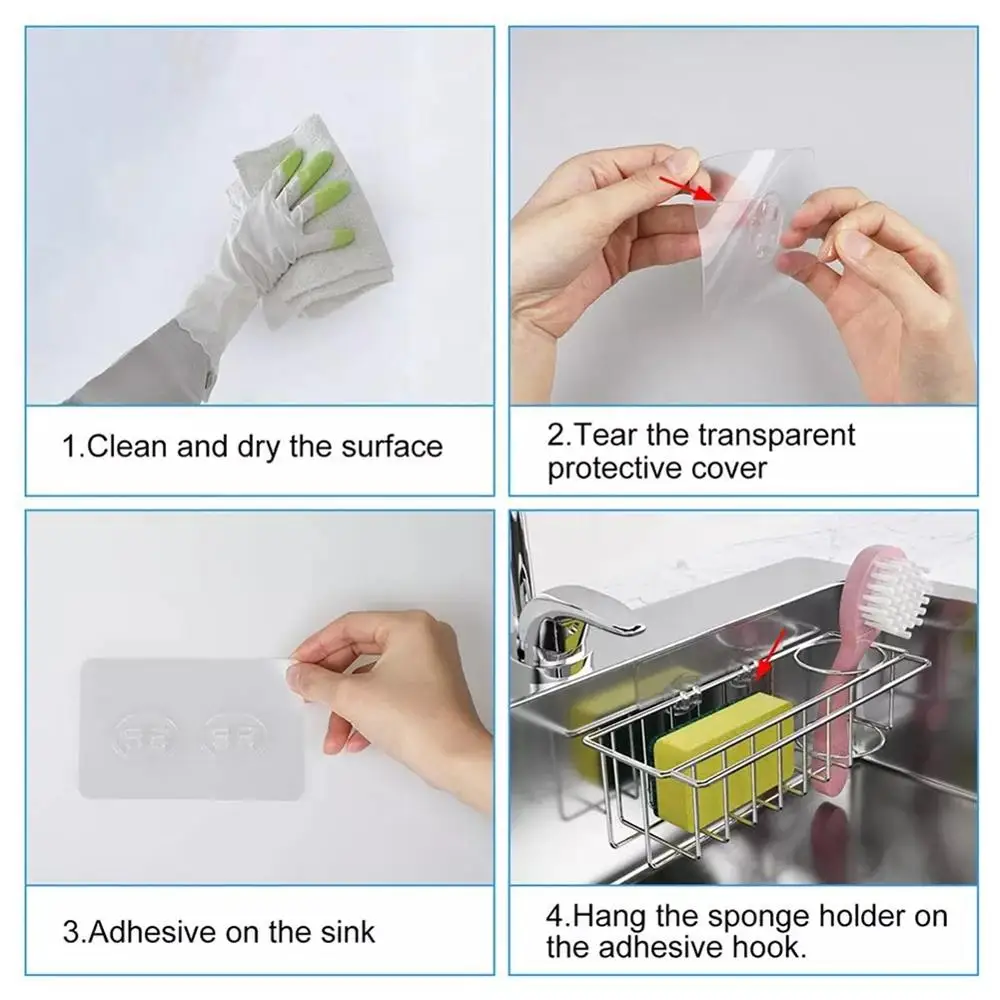 1.Clean and dry the surface

2.Tear the transparent protective cover

3.Adhesive on the sink

4.Hang the sponge holder on the adhesive hook.