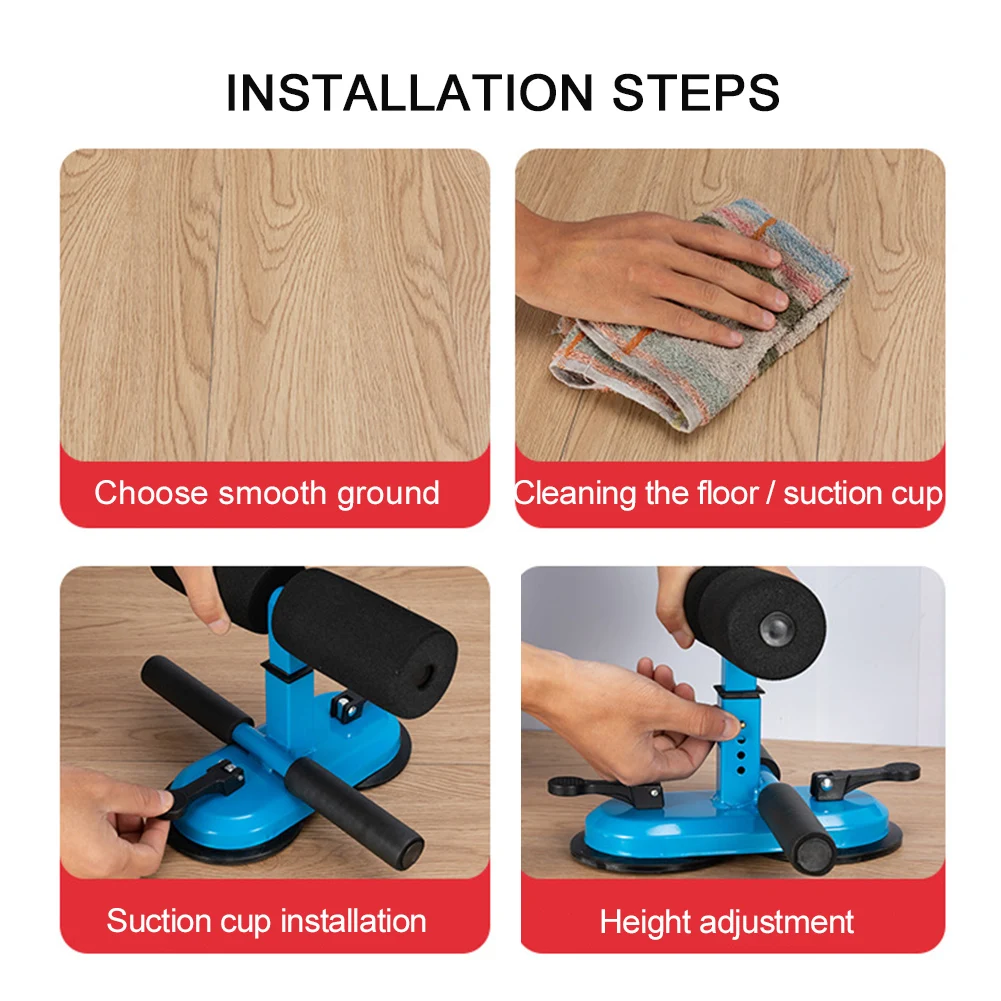 INSTALLATION STEPS

Choose smooth ground

Cleaning the floor / suction cup

Suction cup installation

Height adjustment