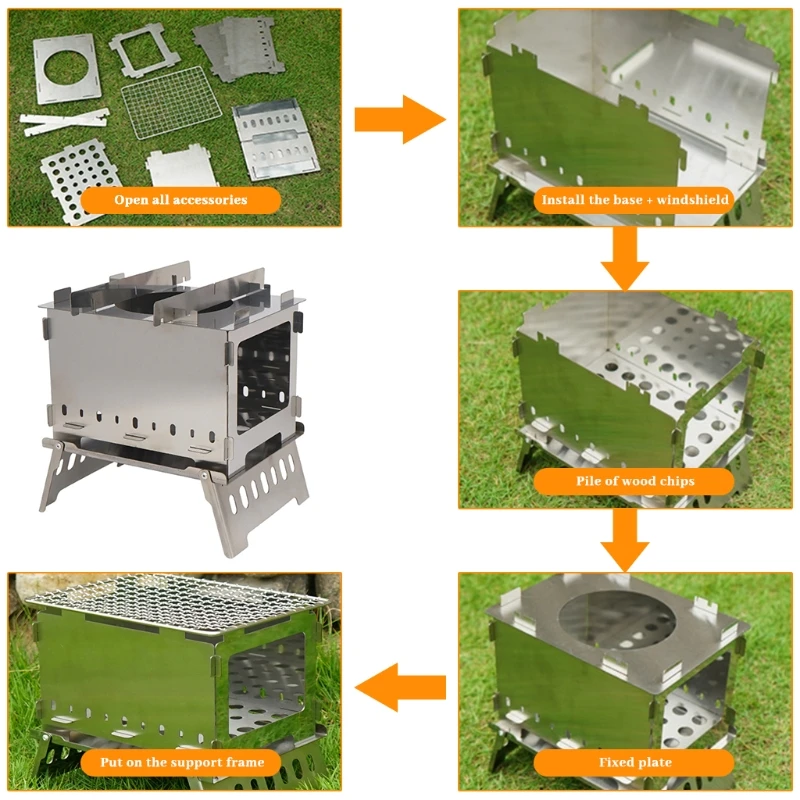 Open all accessories

Install the base + windshield

Pile of wood chips

Fixed plate

Put on the support frame