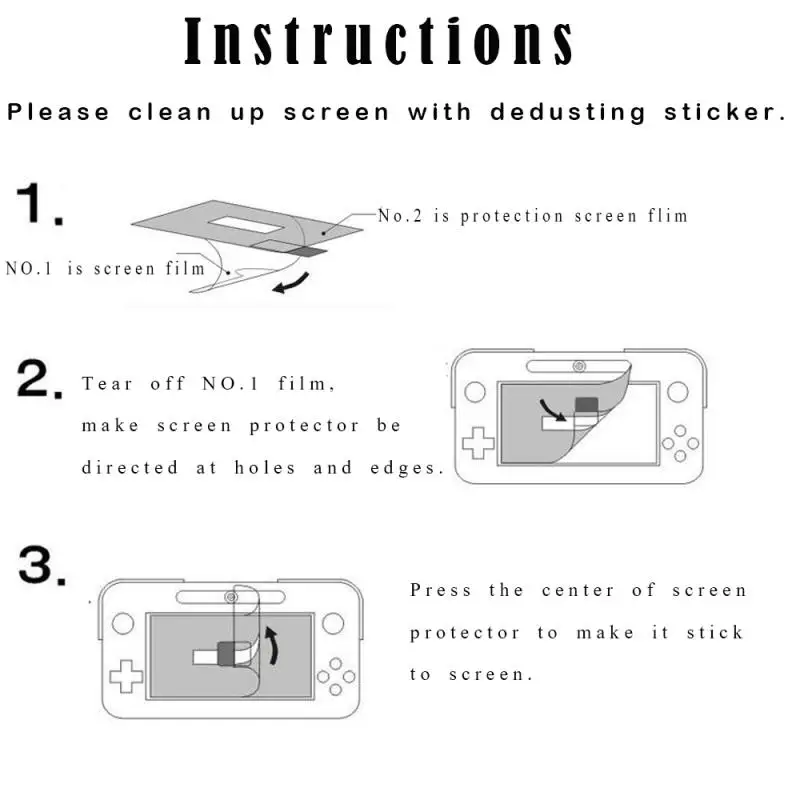 Instructions

Please clean up screen with dedusting sticker.

1.

No.2 is protection screen flim

NO.1 is screen film

2. Tear off NO.1 film, make screen protector be directed at holes and edges.

3.

Press the center of screen protector to make it stick to screen.