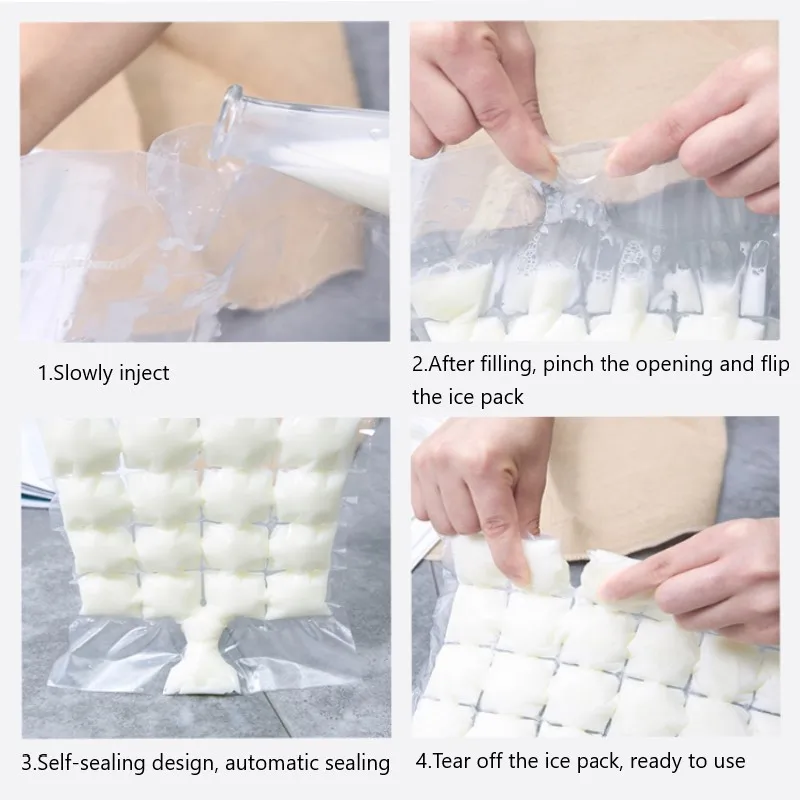 1.Slowly inject

2.After filling, pinch the opening and flip the ice pack

3.Self-sealing design, automatic sealing

4.Tear off the ice pack, ready to use