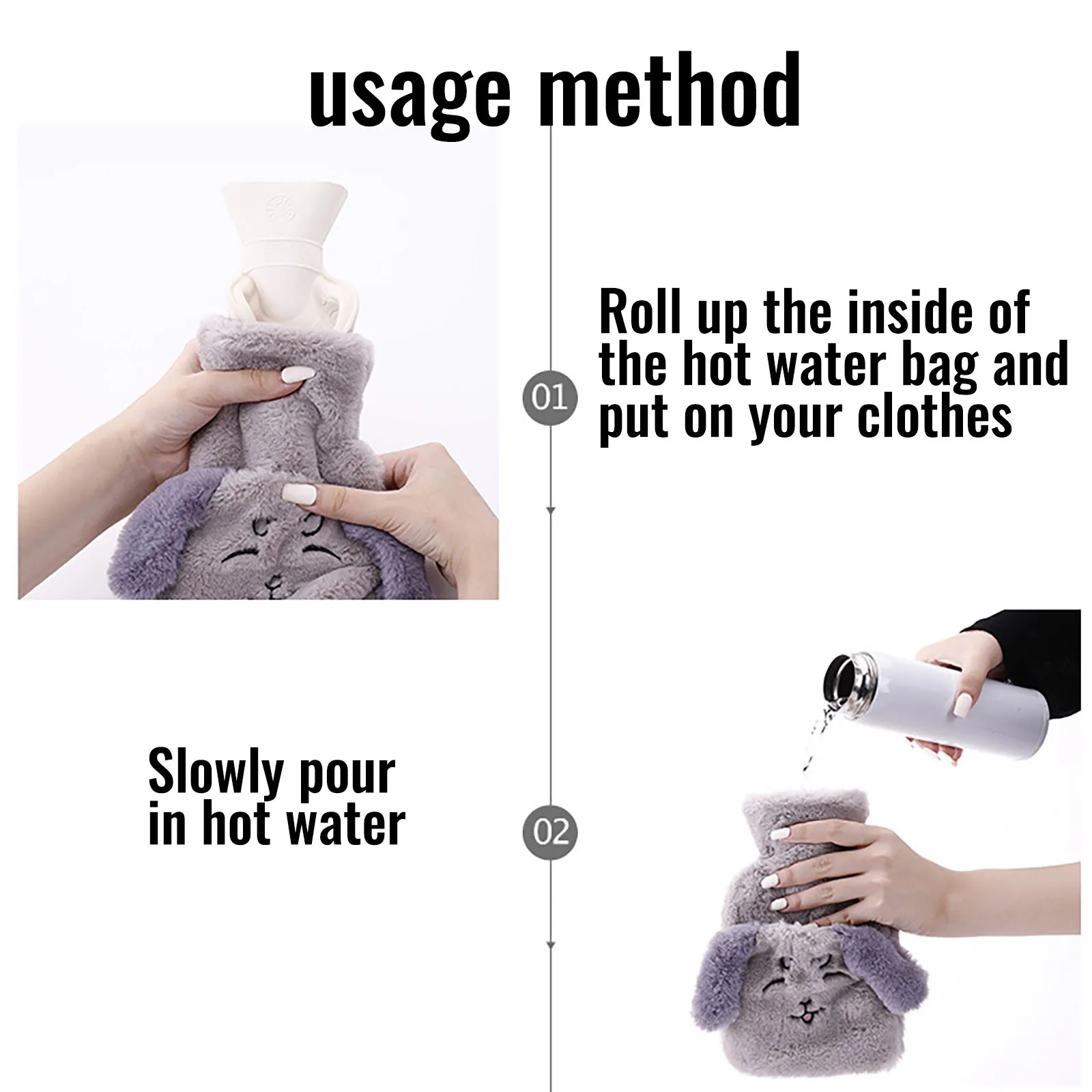 usage method

01

Roll up the inside of the hot water bag and put on your clothes

Slowly pour in hot water

02