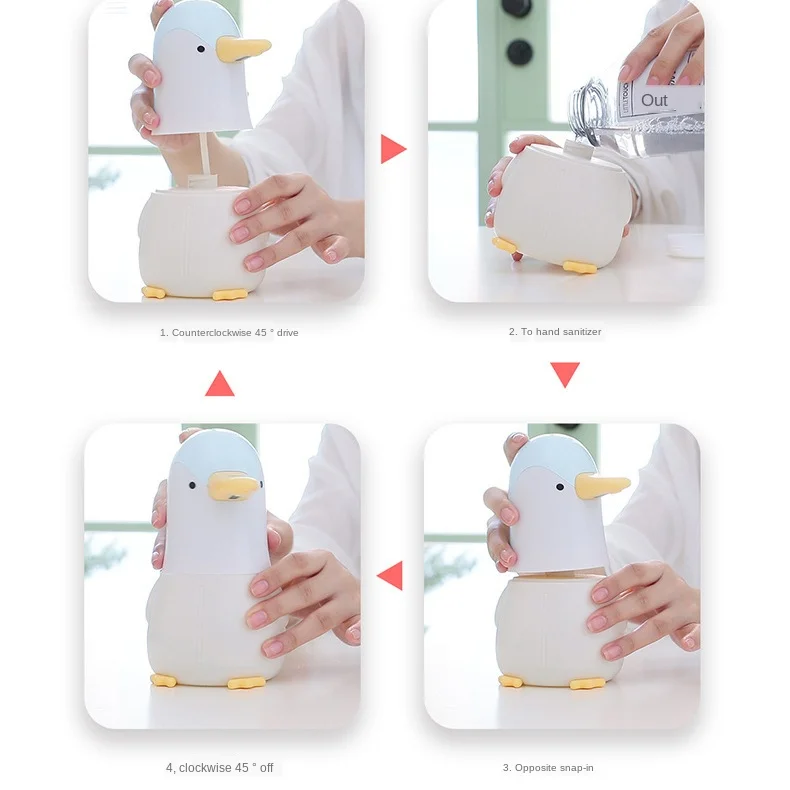 Out

1. Counterclockwise 45 ° drive

2. To hand sanitizer

4, clockwise 45 ° off

3. Opposite snap-in