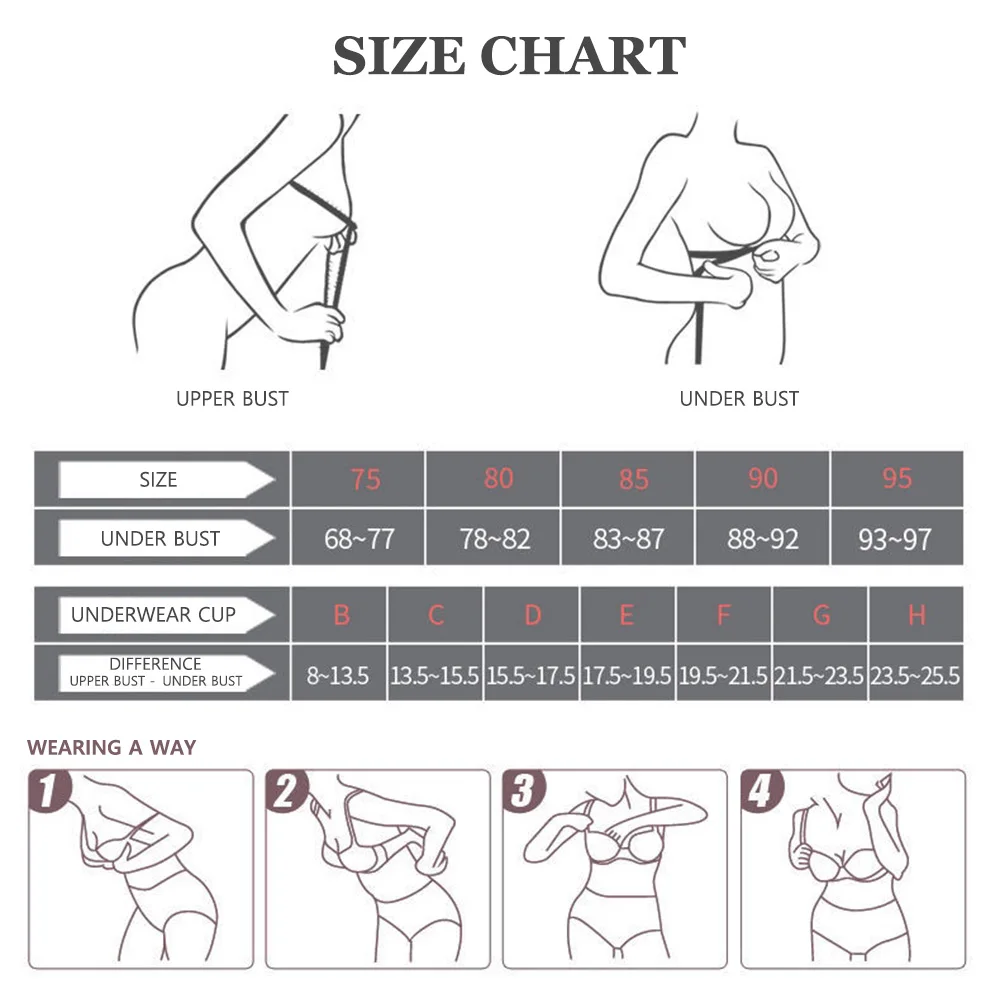 SIZE CHART

UPPER BUST

UNDER BUST

| SIZE | 75 | 80 | 85 | 90 | 95 |
|---|---|---|---|---|---|
| UNDER BUST | 68~77 | 78~82 | 83~87 | 88~92 | 93~97 |

| UNDERWEAR CUP | B | C | D | E | F | G | H |
|---|---|---|---|---|---|---|---|
| DIFFERENCE UPPER BUST - UNDER BUST | 8~13.5 | 13.5~15.5 | 15.5~17.5 | 17.5~19.5 | 19.5~21.5 | 21.5~23.5 | 23.5~25.5 |

WEARING A WAY

1

2

3

4